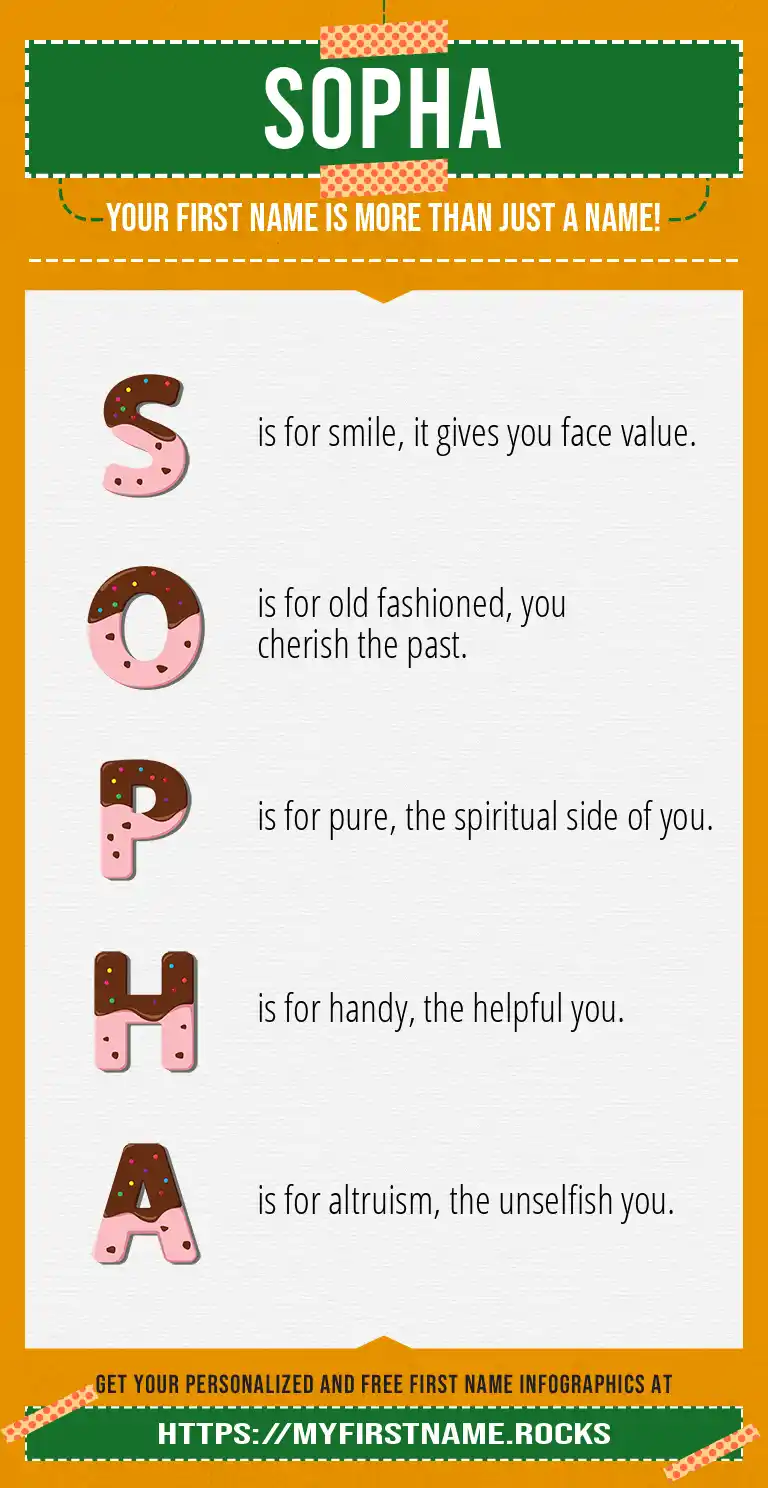 SOPHA

YOUR FIRST NAME IS MORE THAN JUST A NAME!

S is for smile, it gives you face value.

O is for old fashioned, you cherish the past.

P is for pure, the spiritual side of you.

H is for handy, the helpful you.

A is for altruism, the unselfish you.

GET YOUR PERSONALIZED AND FREE FIRST NAME INFOGRAPHICS AT

HTTPS://MYFIRSTNAME.ROCKS