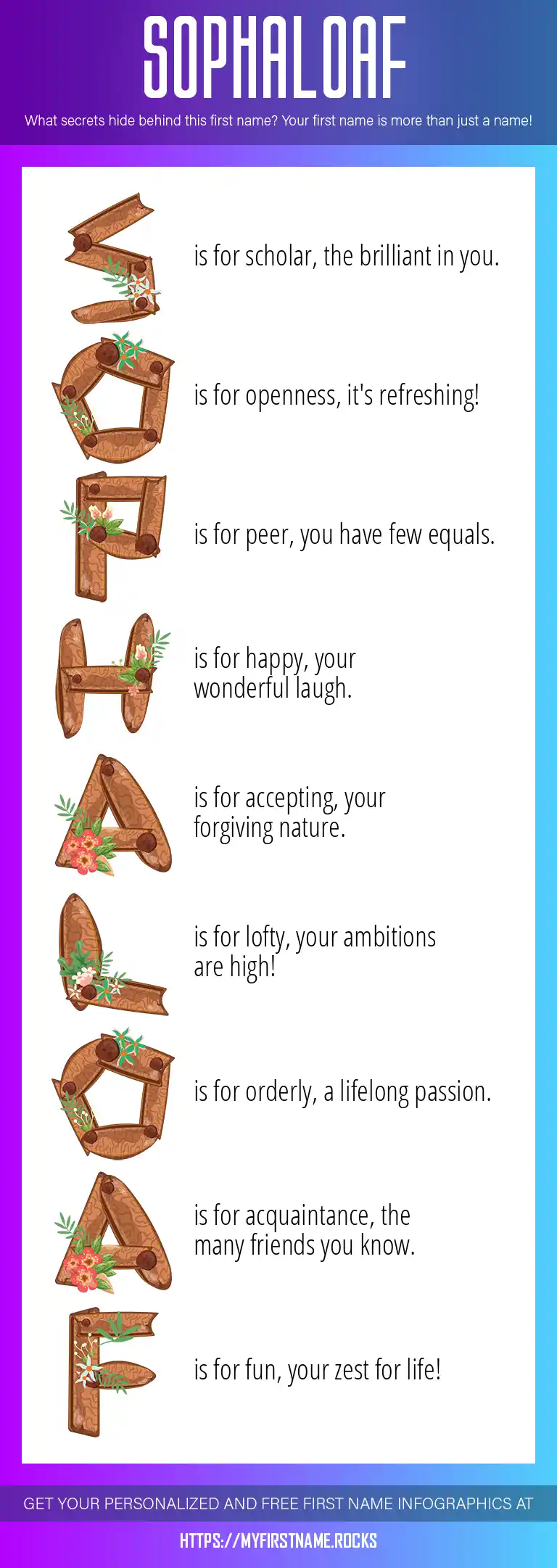 SOPHALOAF

What secrets hide behind this first name? Your first name is more than just a name!

S is for scholar, the brilliant in you.

O is for openness, it's refreshing!

P is for peer, you have few equals.

H is for happy, your wonderful laugh.

A is for accepting, your forgiving nature.

L is for lofty, your ambitions are high!

O is for orderly, a lifelong passion.

A is for acquaintance, the many friends you know.

F is for fun, your zest for life!

GET YOUR PERSONALIZED AND FREE FIRST NAME INFOGRAPHICS AT

HTTPS://MYFIRSTNAME.ROCKS