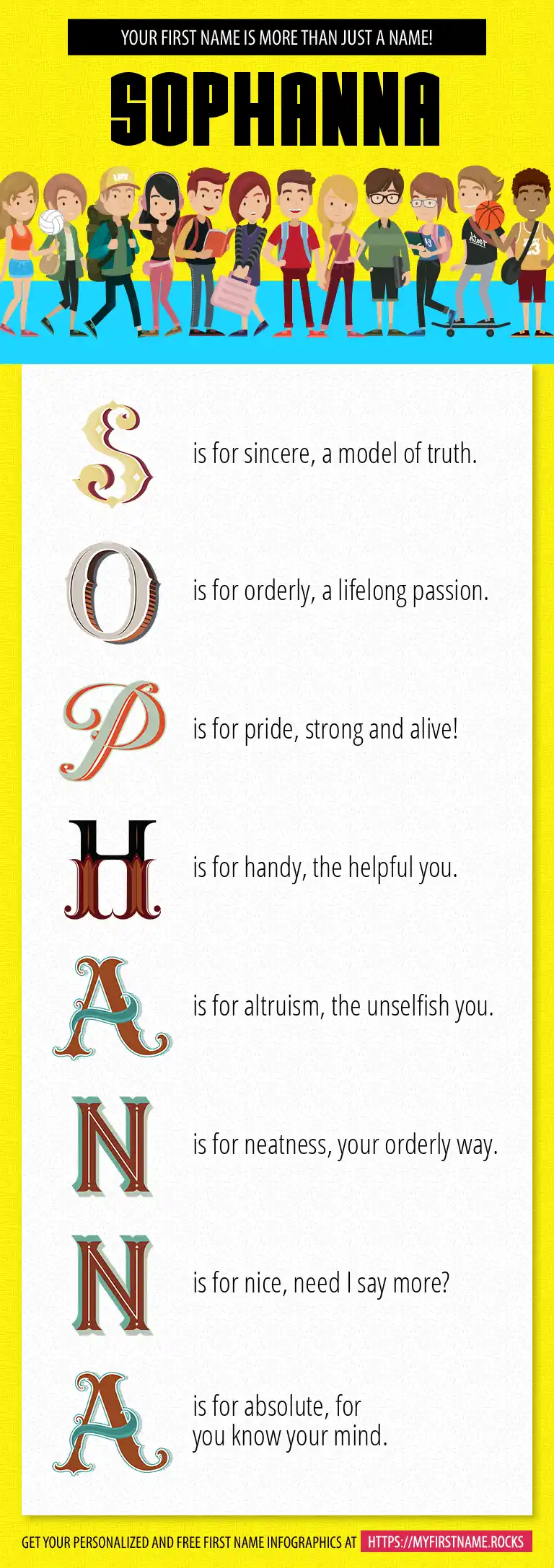 YOUR FIRST NAME IS MORE THAN JUST A NAME!

SOPHANNA

S is for sincere, a model of truth.

O is for orderly, a lifelong passion.

P is for pride, strong and alive!

H is for handy, the helpful you.

A is for altruism, the unselfish you.

N is for neatness, your orderly way.

N is for nice, need I say more?

A is for absolute, for you know your mind.

GET YOUR PERSONALIZED AND FREE FIRST NAME INFOGRAPHICS AT HTTPS://MYFIRSTNAME.ROCKS