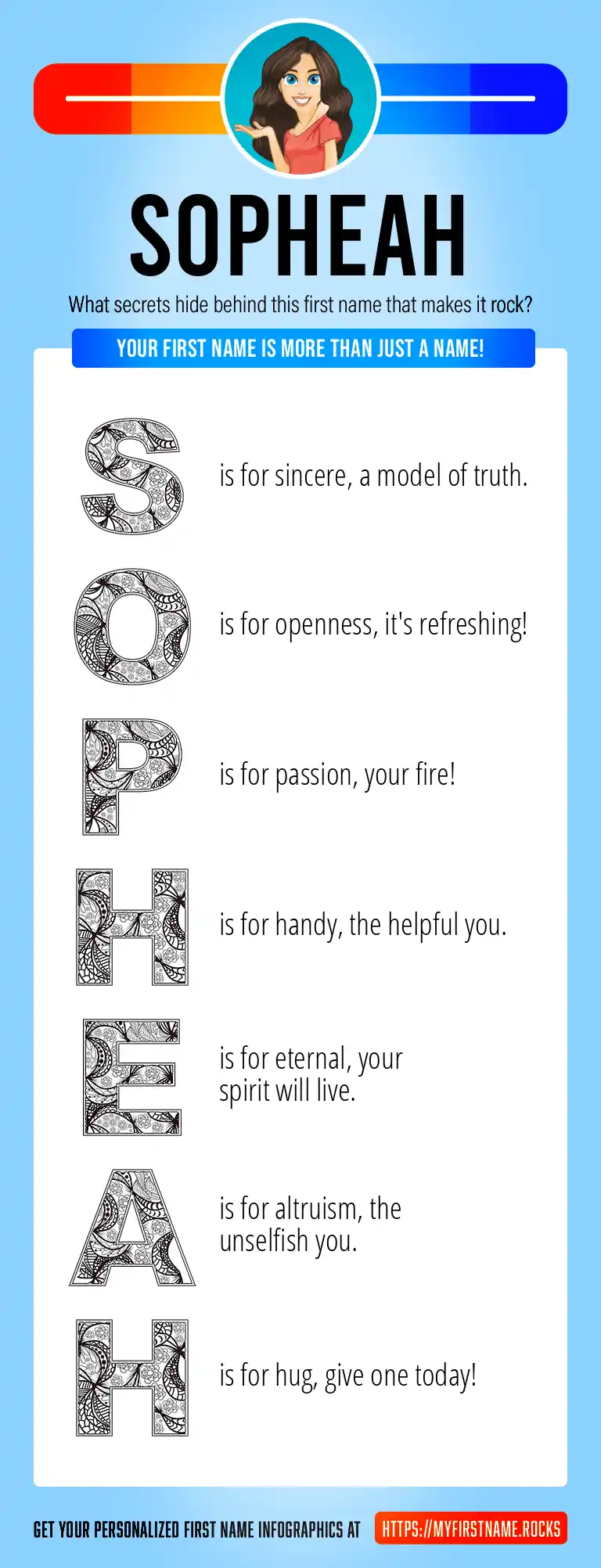 SOPHEAH

What secrets hide behind this first name that makes it rock?

YOUR FIRST NAME IS MORE THAN JUST A NAME!

S is for sincere, a model of truth.

O is for openness, it's refreshing!

P is for passion, your fire!

H is for handy, the helpful you.

E is for eternal, your spirit will live.

A is for altruism, the unselfish you.

H is for hug, give one today!

GET YOUR PERSONALIZED FIRST NAME INFOGRAPHICS AT HTTPS://MYFIRSTNAME.ROCKS