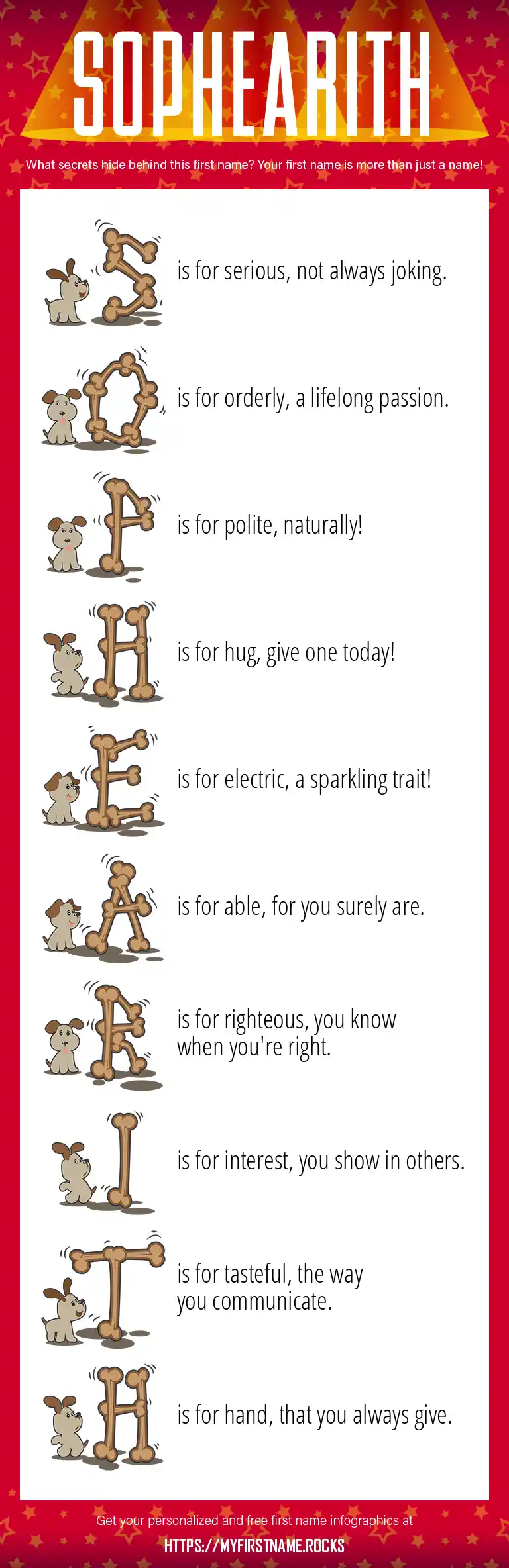 SOPHEARITH

What secrets hide behind this first name? Your first name is more than just a name!

S is for serious, not always joking.

O is for orderly, a lifelong passion.

P is for polite, naturally!

H is for hug, give one today!

E is for electric, a sparkling trait!

A is for able, for you surely are.

R is for righteous, you know when you're right.

I is for interest, you show in others.

T is for tasteful, the way you communicate.

H is for hand, that you always give.

Get your personalized and free first name infographics at

HTTPS://MYFIRSTNAME.ROCKS