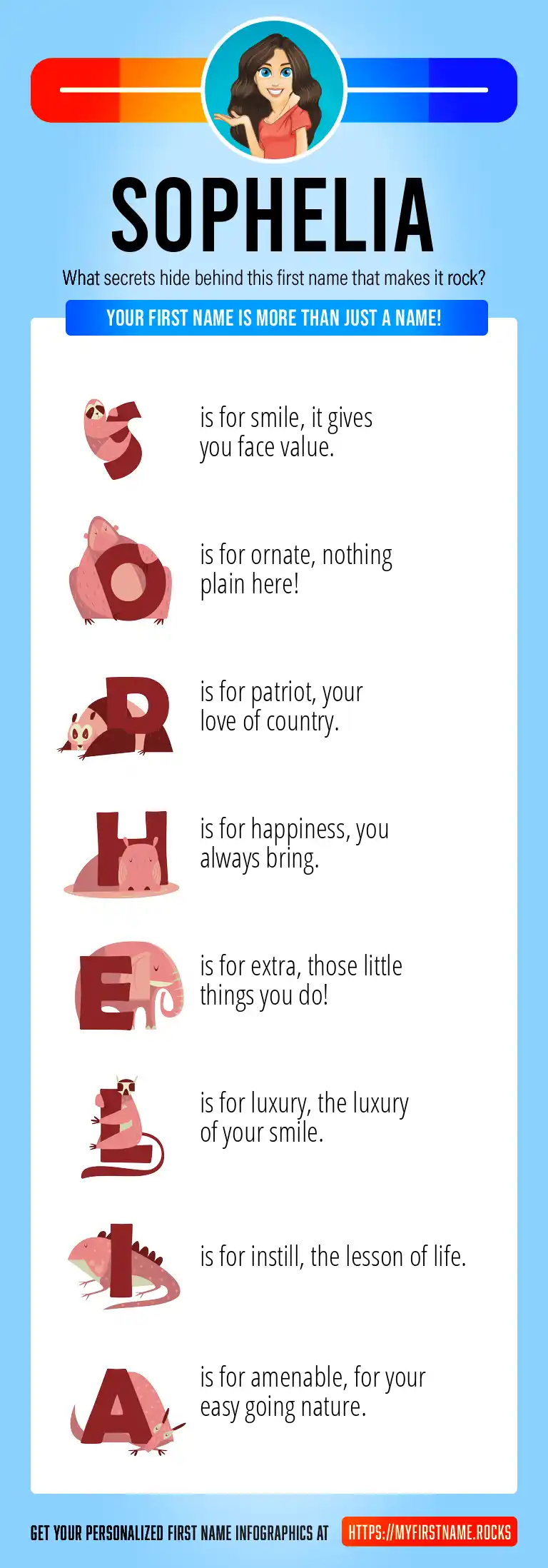 SOPHELIA

What secrets hide behind this first name that makes it rock?

YOUR FIRST NAME IS MORE THAN JUST A NAME!

S is for smile, it gives you face value.

O is for ornate, nothing plain here!

P is for patriot, your love of country.

H is for happiness, you always bring.

E is for extra, those little things you do!

L is for luxury, the luxury of your smile.

I is for instill, the lesson of life.

A is for amenable, for your easy going nature.

GET YOUR PERSONALIZED FIRST NAME INFOGRAPHICS AT HTTPS://MYFIRSTNAME.ROCKS