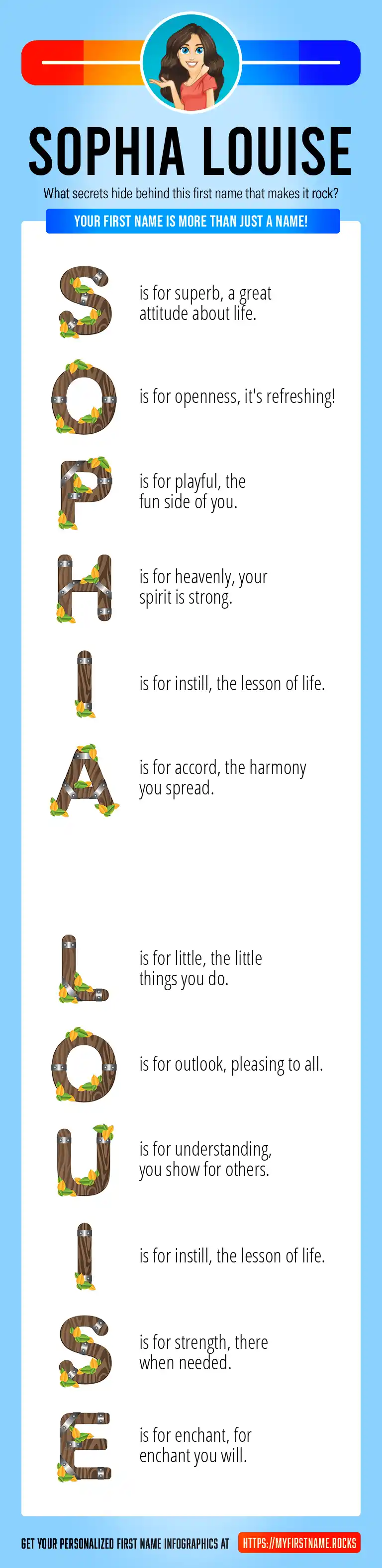 SOPHIA LOUISE

What secrets hide behind this first name that makes it rock?

YOUR FIRST NAME IS MORE THAN JUST A NAME!

S is for superb, a great attitude about life.

O is for openness, it's refreshing!

P is for playful, the fun side of you.

H is for heavenly, your spirit is strong.

I is for instill, the lesson of life.

A is for accord, the harmony you spread.

L is for little, the little things you do.

O is for outlook, pleasing to all.

U is for understanding, you show for others.

I is for instill, the lesson of life.

S is for strength, there when needed.

E is for enchant, for enchant you will.

GET YOUR PERSONALIZED FIRST NAME INFOGRAPHICS AT HTTPS://MYFIRSTNAME.ROCKS