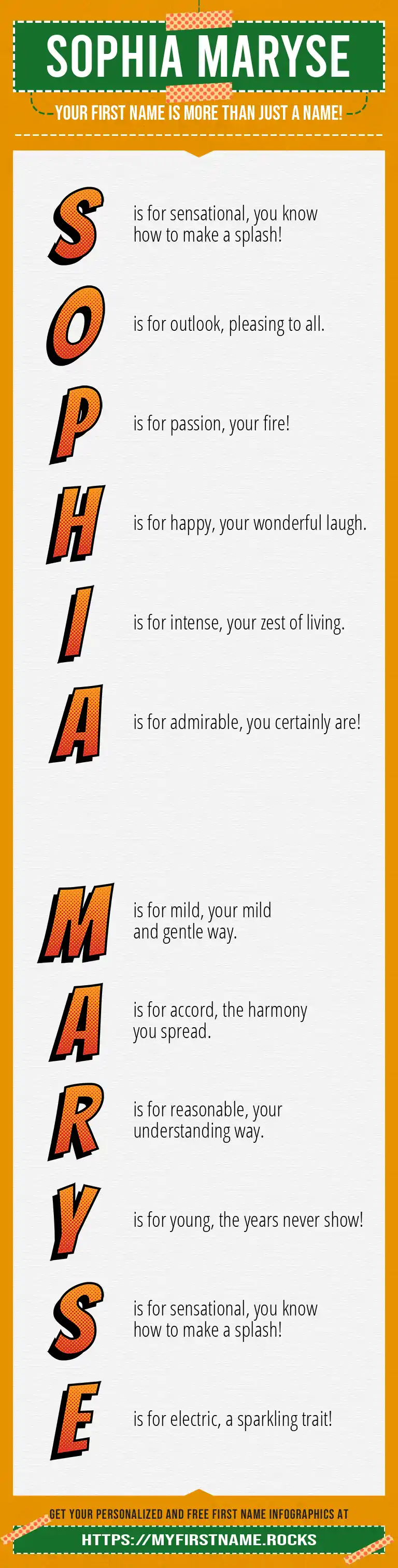 SOPHIA MARYSE

YOUR FIRST NAME IS MORE THAN JUST A NAME!

S is for sensational, you know how to make a splash!

O is for outlook, pleasing to all.

P is for passion, your fire!

H is for happy, your wonderful laugh.

I is for intense, your zest of living.

A is for admirable, you certainly are!

M is for mild, your mild and gentle way.

A is for accord, the harmony you spread.

R is for reasonable, your understanding way.

Y is for young, the years never show!

S is for sensational, you know how to make a splash!

E is for electric, a sparkling trait!

GET YOUR PERSONALIZED AND FREE FIRST NAME INFOGRAPHICS AT

HTTPS://MYFIRSTNAME.ROCKS