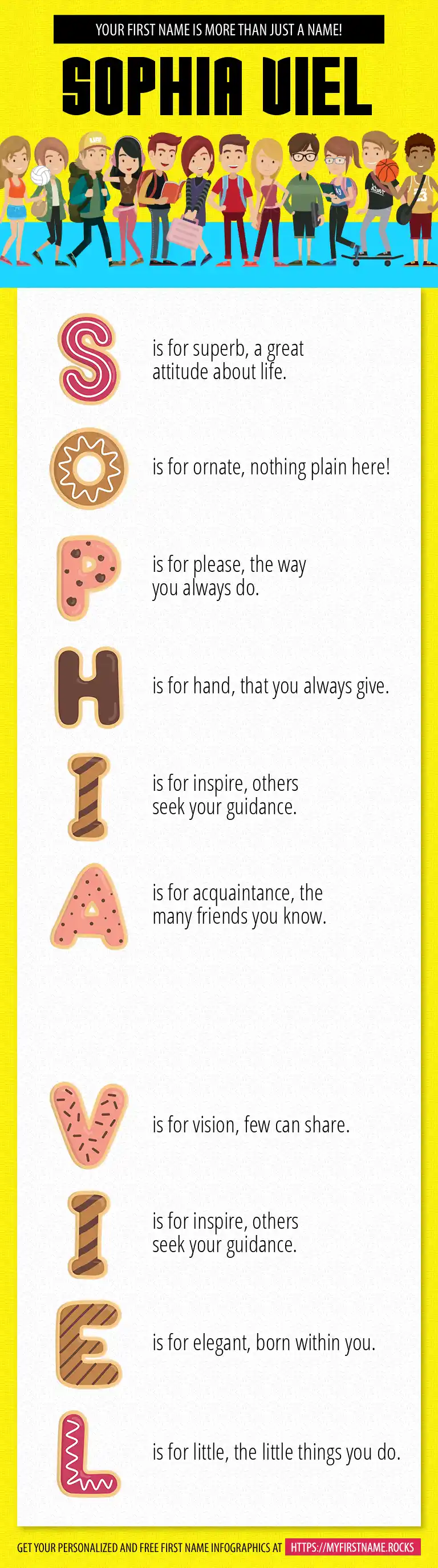 YOUR FIRST NAME IS MORE THAN JUST A NAME!

SOPHIA VIEL

S is for superb, a great attitude about life.

O is for ornate, nothing plain here!

P is for please, the way you always do.

H is for hand, that you always give.

I is for inspire, others seek your guidance.

A is for acquaintance, the many friends you know.

V is for vision, few can share.

I is for inspire, others seek your guidance.

E is for elegant, born within you.

L is for little, the little things you do.

GET YOUR PERSONALIZED AND FREE FIRST NAME INFOGRAPHICS AT HTTPS://MYFIRSTNAME.ROCKS