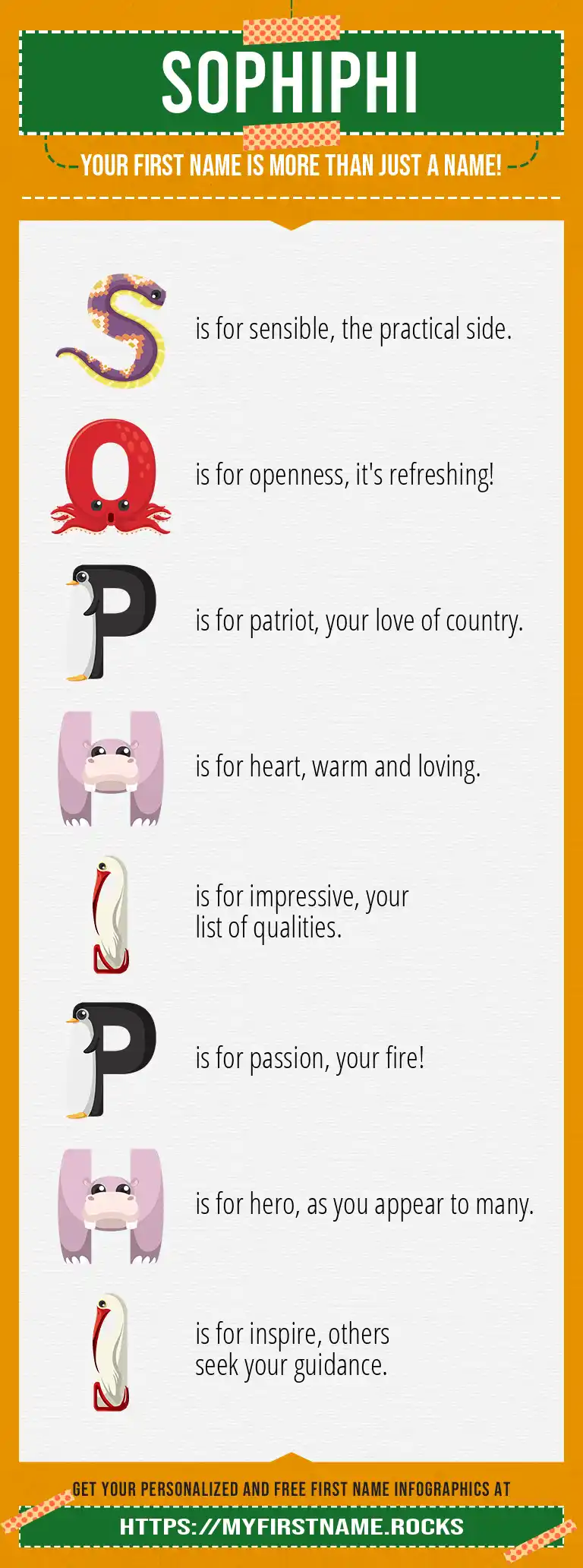 SOPHIPHI

YOUR FIRST NAME IS MORE THAN JUST A NAME!

S is for sensible, the practical side.

O is for openness, it's refreshing!

P is for patriot, your love of country.

H is for heart, warm and loving.

I is for impressive, your list of qualities.

P is for passion, your fire!

H is for hero, as you appear to many.

I is for inspire, others seek your guidance.

GET YOUR PERSONALIZED AND FREE FIRST NAME INFOGRAPHICS AT

HTTPS://MYFIRSTNAME.ROCKS