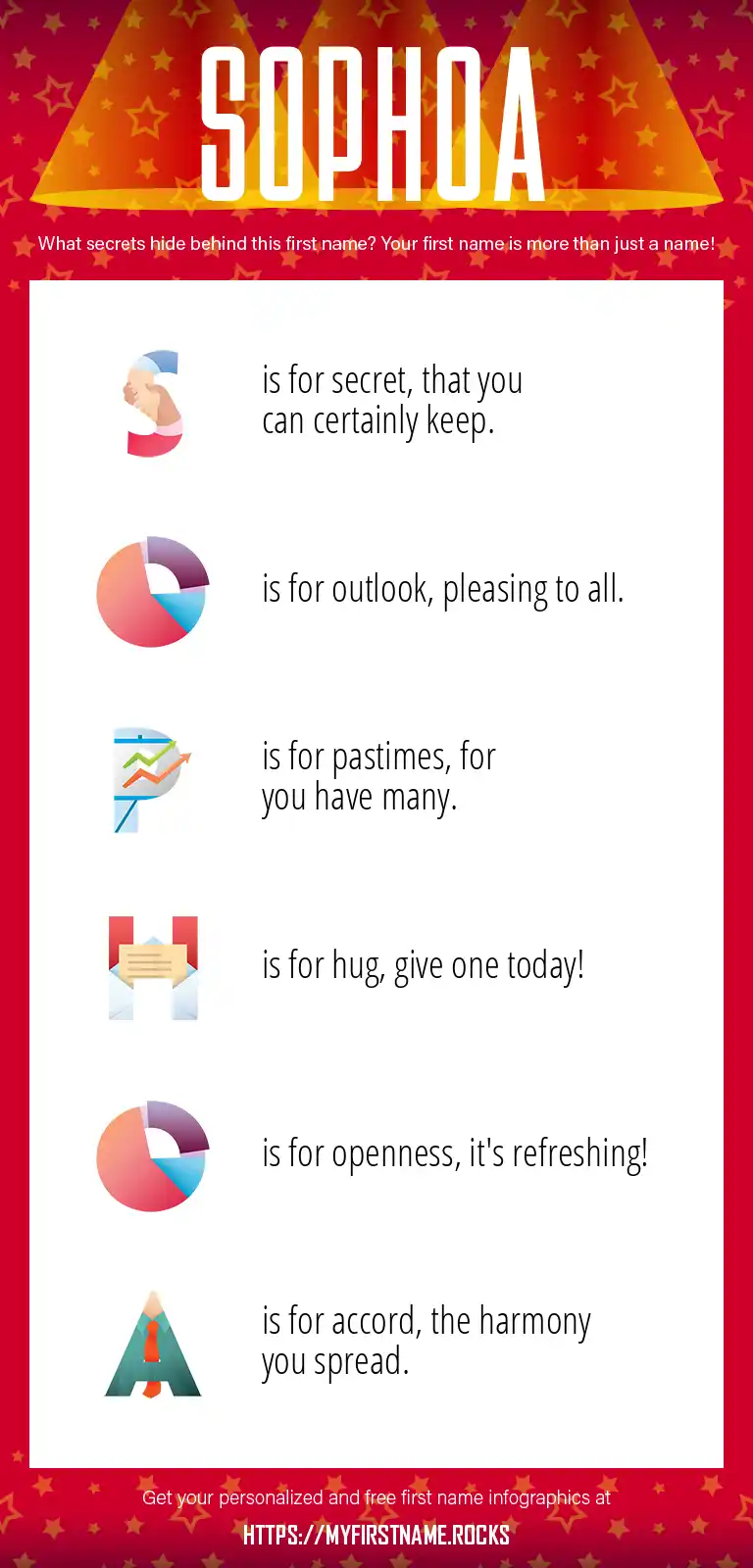 SOPHOA

What secrets hide behind this first name? Your first name is more than just a name!

S is for secret, that you can certainly keep.

O is for outlook, pleasing to all.

P is for pastimes, for you have many.

H is for hug, give one today!

O is for openness, it's refreshing!

A is for accord, the harmony you spread.

Get your personalized and free first name infographics at

HTTPS://MYFIRSTNAME.ROCKS