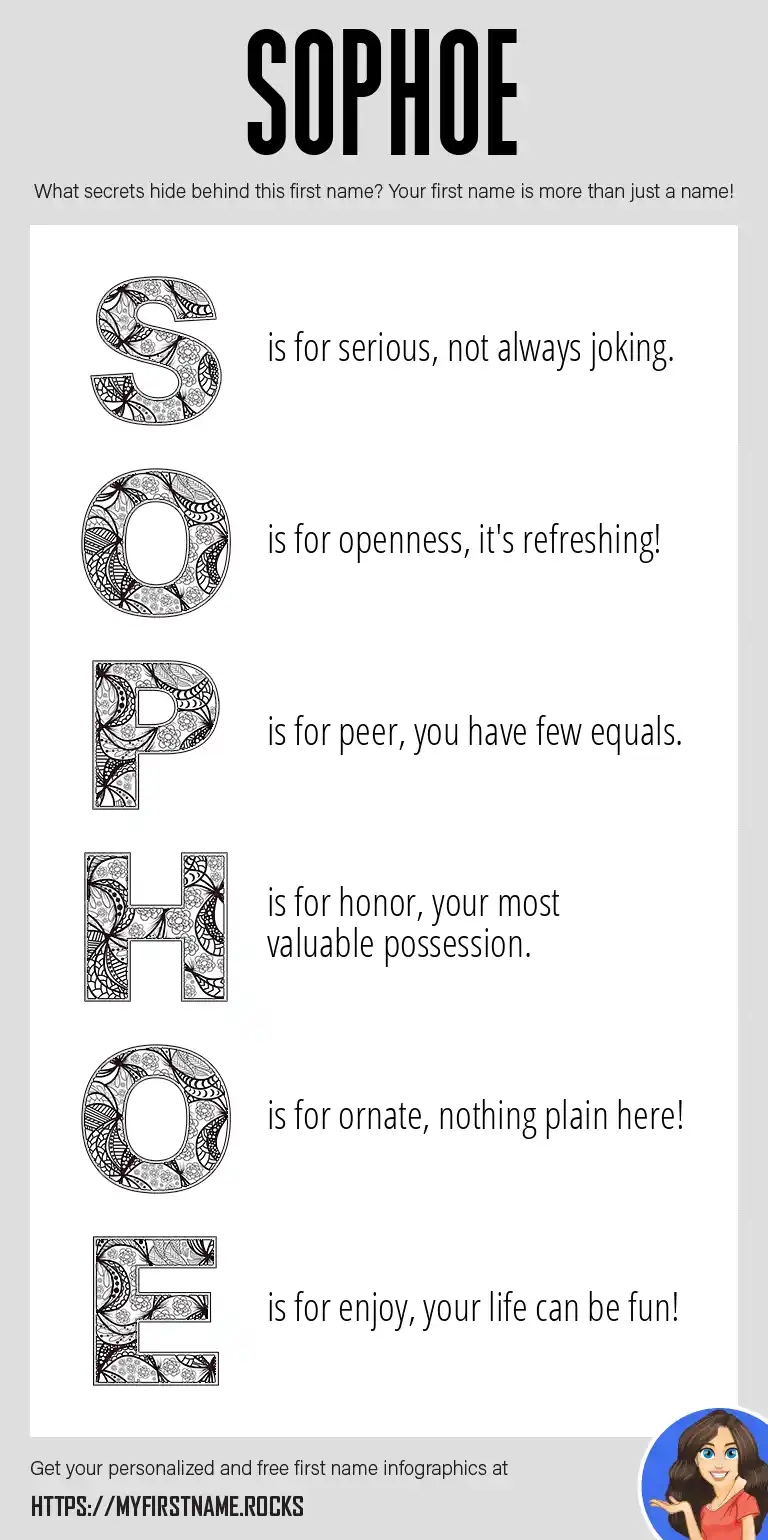 SOPHOE

What secrets hide behind this first name? Your first name is more than just a name!

S is for serious, not always joking.

O is for openness, it's refreshing!

P is for peer, you have few equals.

H is for honor, your most valuable possession.

O is for ornate, nothing plain here!

E is for enjoy, your life can be fun!

Get your personalized and free first name infographics at

HTTPS://MYFIRSTNAME.ROCKS