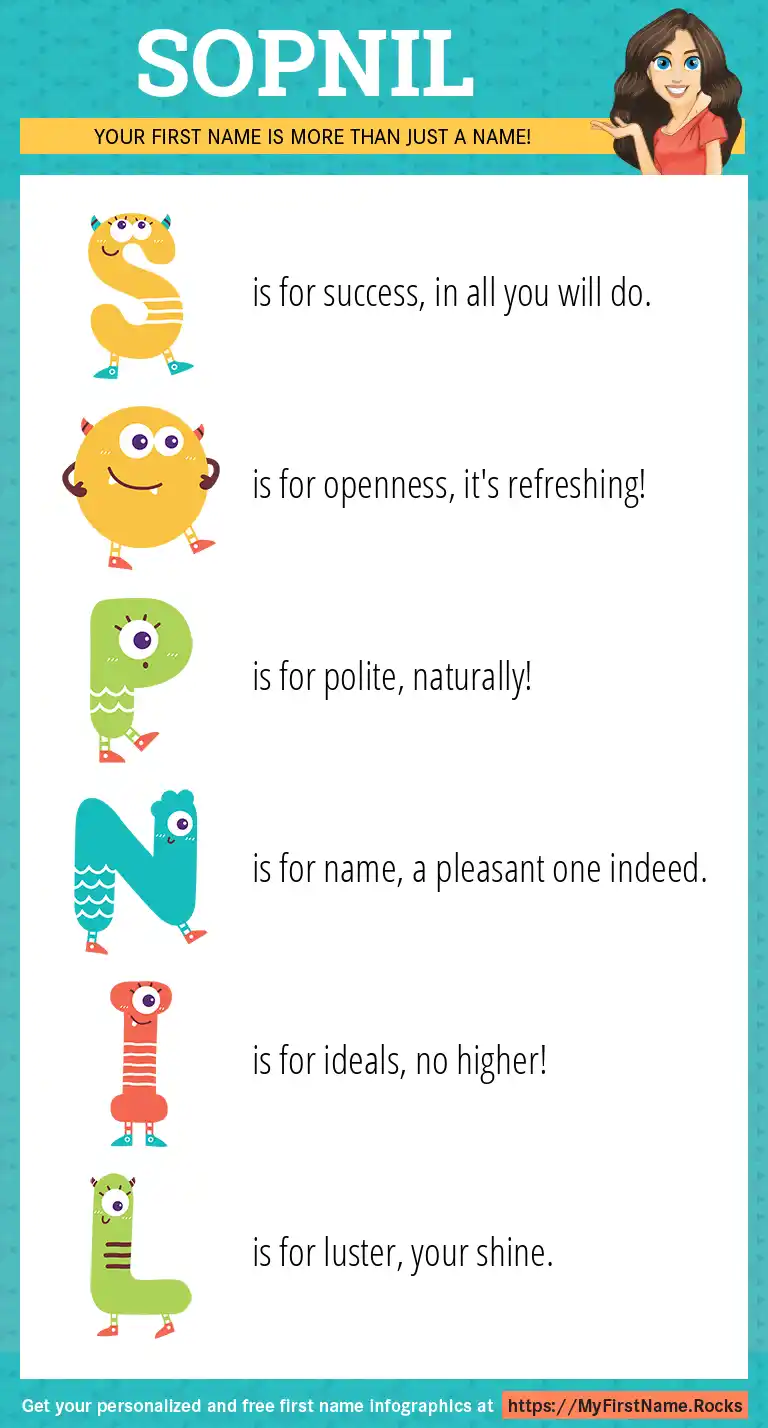 SOPNIL

YOUR FIRST NAME IS MORE THAN JUST A NAME!

S is for success, in all you will do.

O is for openness, it's refreshing!

P is for polite, naturally!

N is for name, a pleasant one indeed.

I is for ideals, no higher!

L is for luster, your shine.

Get your personalized and free first name infographics at https://MyFirstName.Rocks