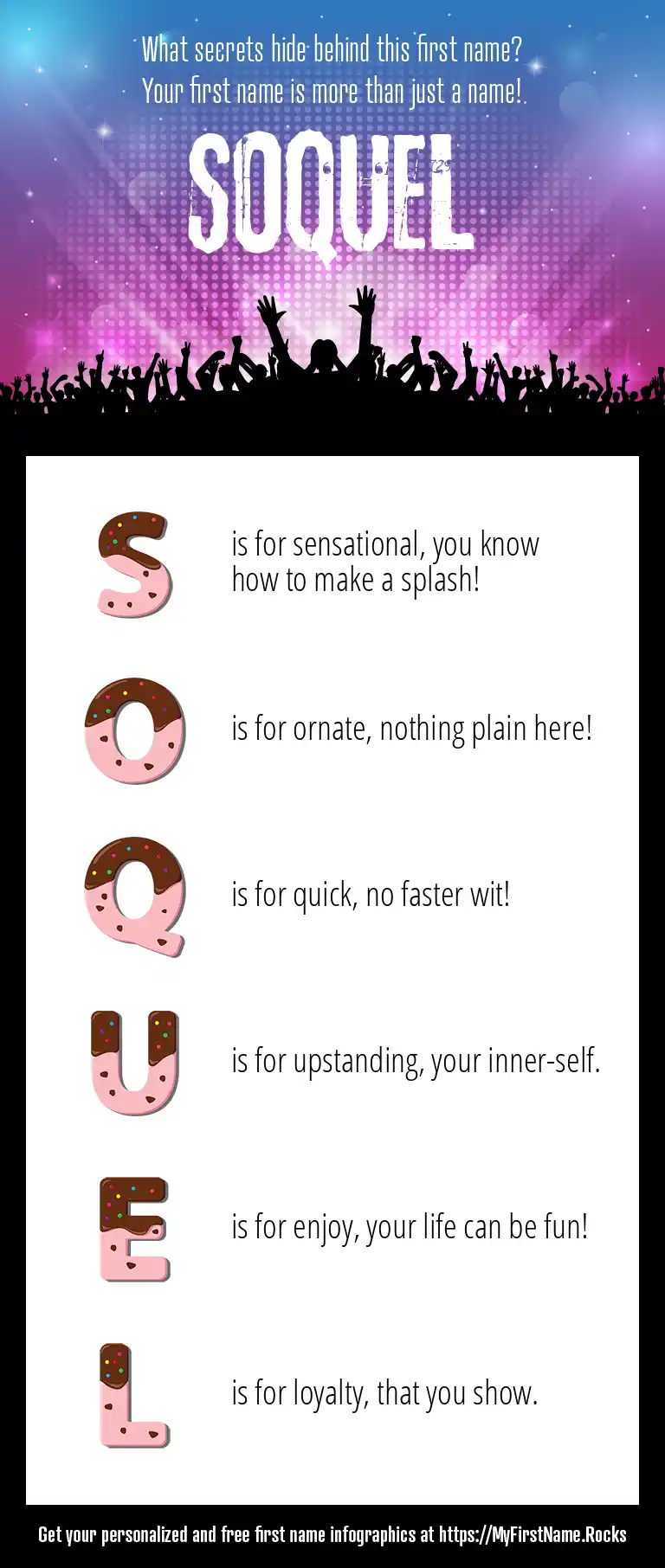 What secrets hide behind this first name?
Your first name is more than just a name!

SOQUEL

S is for sensational, you know how to make a splash!

O is for ornate, nothing plain here!

Q is for quick, no faster wit!

U is for upstanding, your inner-self.

E is for enjoy, your life can be fun!

L is for loyalty, that you show.

Get your personalized and free first name infographics at https://MyFirstName.Rocks