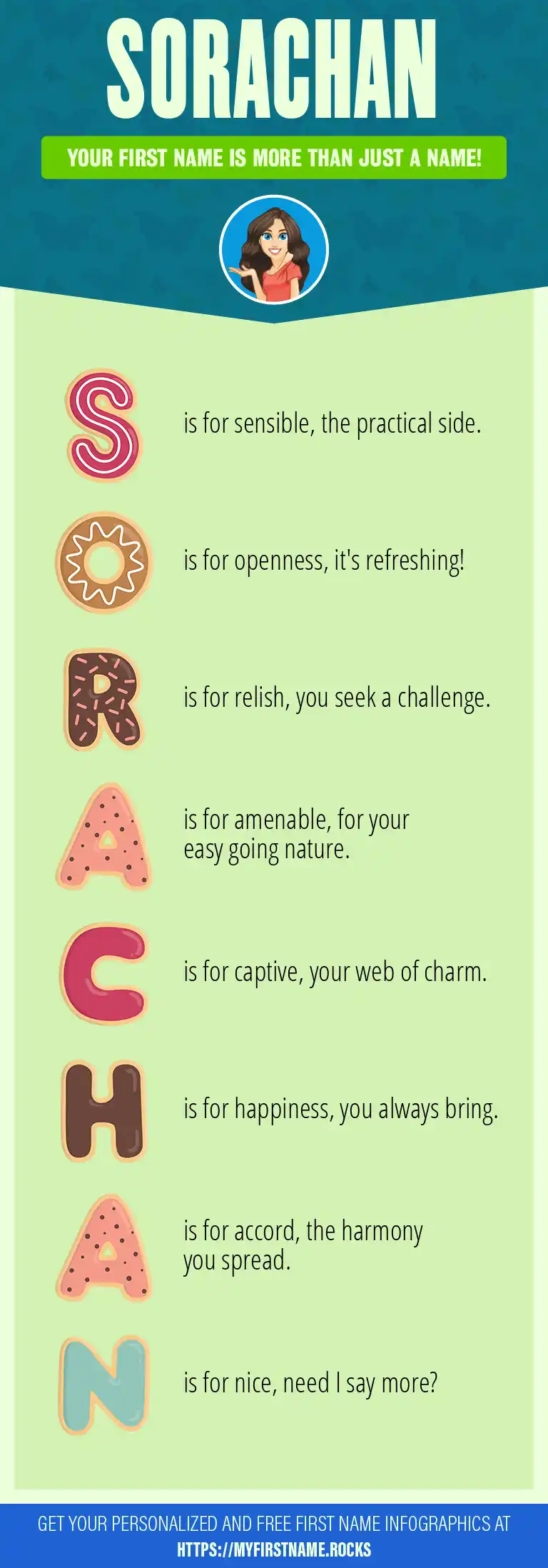 SORACHAN

YOUR FIRST NAME IS MORE THAN JUST A NAME!

S is for sensible, the practical side.

O is for openness, it's refreshing!

R is for relish, you seek a challenge.

A is for amenable, for your easy going nature.

C is for captive, your web of charm.

H is for happiness, you always bring.

A is for accord, the harmony you spread.

N is for nice, need I say more?

GET YOUR PERSONALIZED AND FREE FIRST NAME INFOGRAPHICS AT HTTPS://MYFIRSTNAME.ROCKS