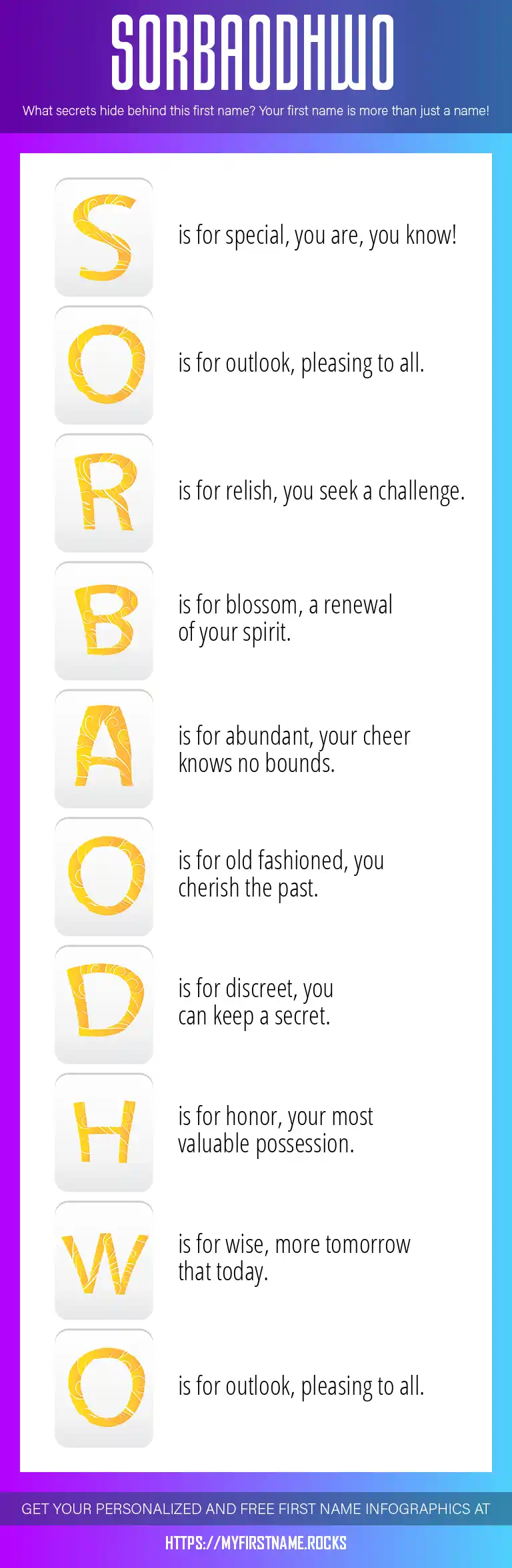 SORBAODHWO

What secrets hide behind this first name? Your first name is more than just a name!

S is for special, you are, you know!

O is for outlook, pleasing to all.

R is for relish, you seek a challenge.

B is for blossom, a renewal of your spirit.

A is for abundant, your cheer knows no bounds.

O is for old fashioned, you cherish the past.

D is for discreet, you can keep a secret.

H is for honor, your most valuable possession.

W is for wise, more tomorrow that today.

O is for outlook, pleasing to all.

GET YOUR PERSONALIZED AND FREE FIRST NAME INFOGRAPHICS AT

HTTPS://MYFIRSTNAME.ROCKS