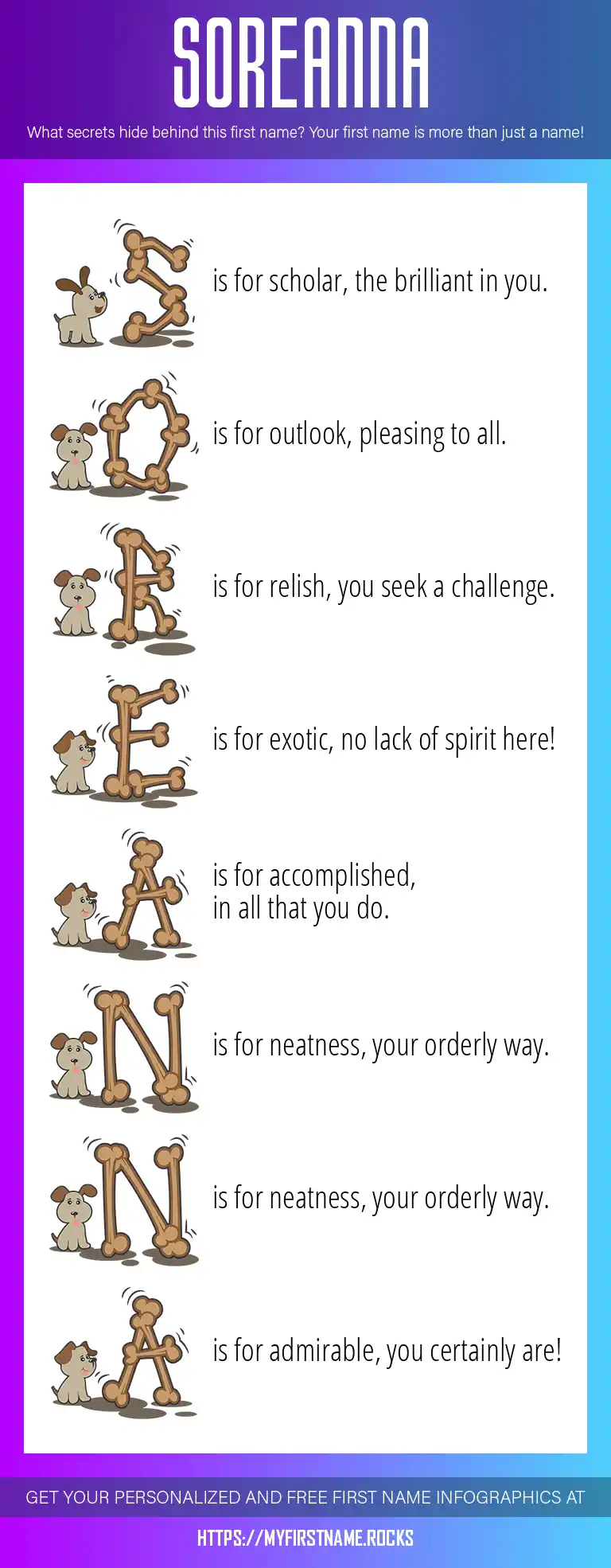 SOREANNA

What secrets hide behind this first name? Your first name is more than just a name!

S is for scholar, the brilliant in you.

O is for outlook, pleasing to all.

R is for relish, you seek a challenge.

E is for exotic, no lack of spirit here!

A is for accomplished, in all that you do.

N is for neatness, your orderly way.

N is for neatness, your orderly way.

A is for admirable, you certainly are!

GET YOUR PERSONALIZED AND FREE FIRST NAME INFOGRAPHICS AT

HTTPS://MYFIRSTNAME.ROCKS