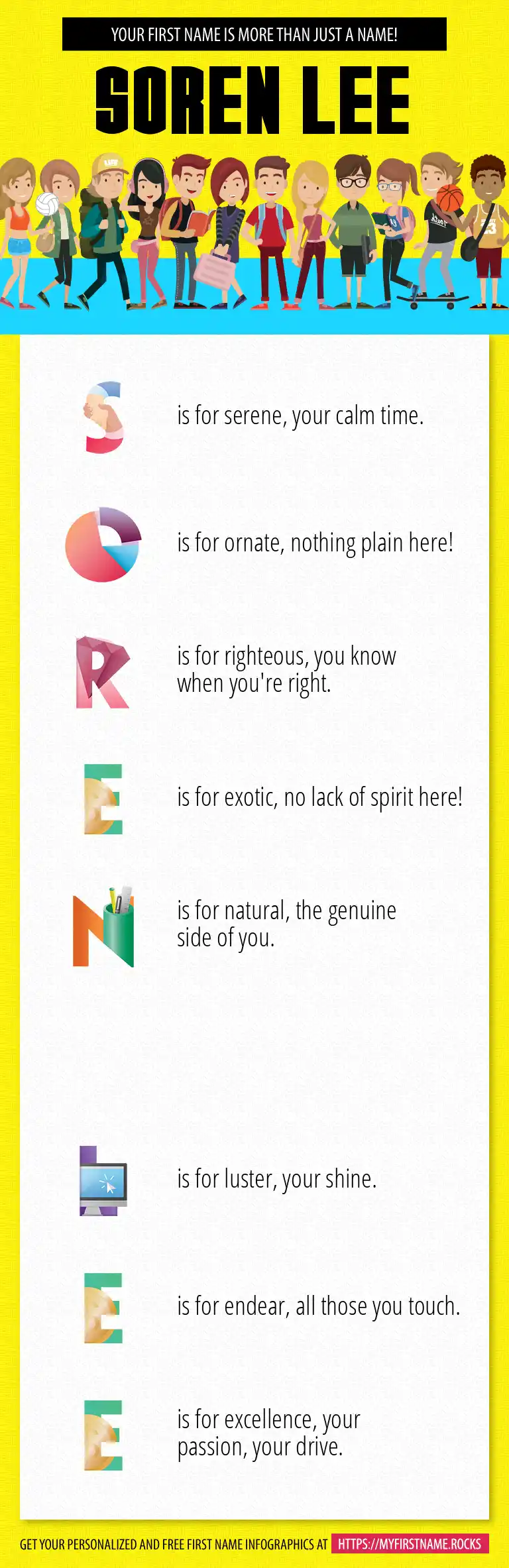 YOUR FIRST NAME IS MORE THAN JUST A NAME!

SOREN LEE

S is for serene, your calm time.

O is for ornate, nothing plain here!

R is for righteous, you know when you're right.

E is for exotic, no lack of spirit here!

N is for natural, the genuine side of you.

L is for luster, your shine.

E is for endear, all those you touch.

E is for excellence, your passion, your drive.

GET YOUR PERSONALIZED AND FREE FIRST NAME INFOGRAPHICS AT HTTPS://MYFIRSTNAME.ROCKS