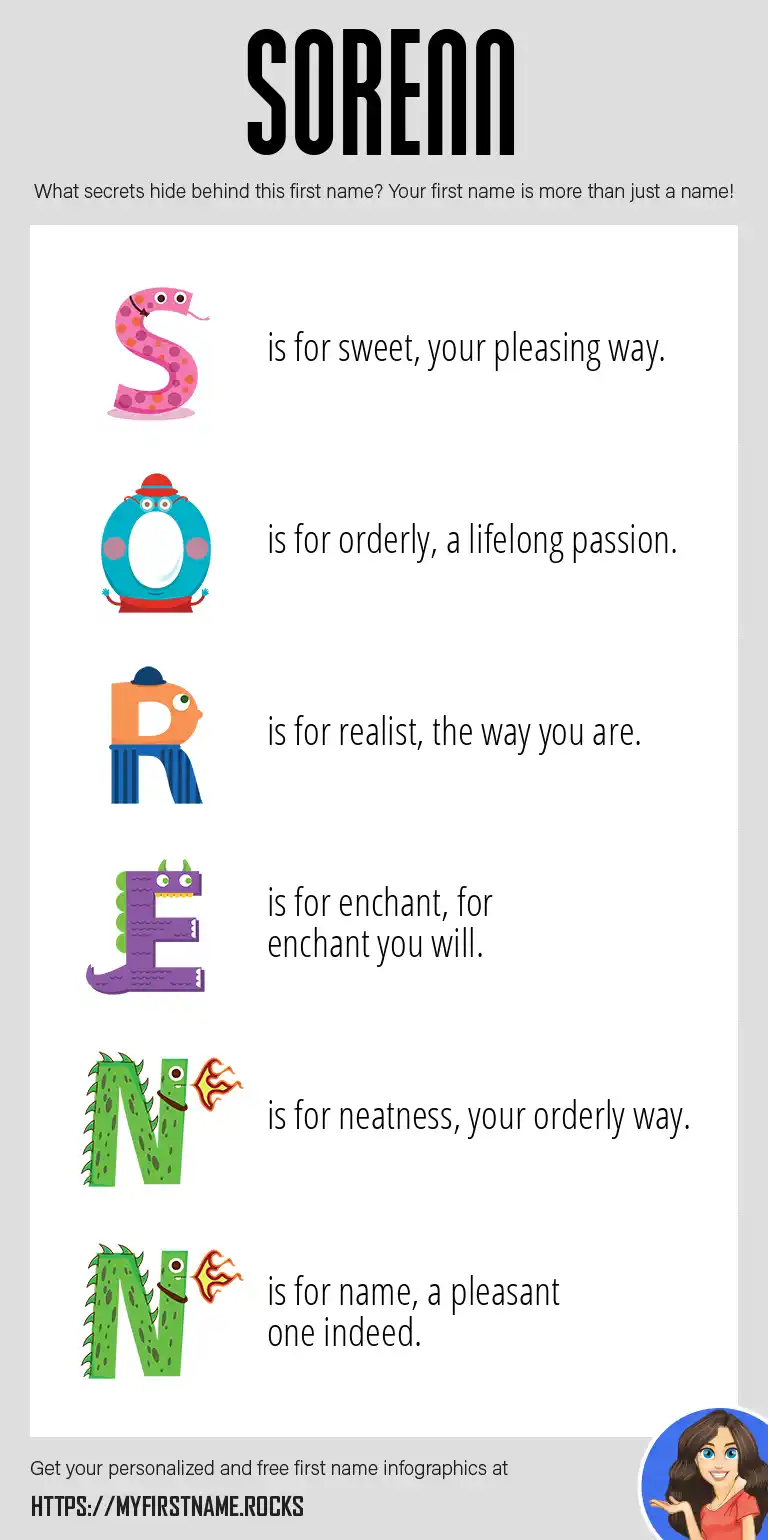 SORENN

What secrets hide behind this first name? Your first name is more than just a name!

S is for sweet, your pleasing way.

O is for orderly, a lifelong passion.

R is for realist, the way you are.

E is for enchant, for enchant you will.

N is for neatness, your orderly way.

N is for name, a pleasant one indeed.

Get your personalized and free first name infographics at

HTTPS://MYFIRSTNAME.ROCKS