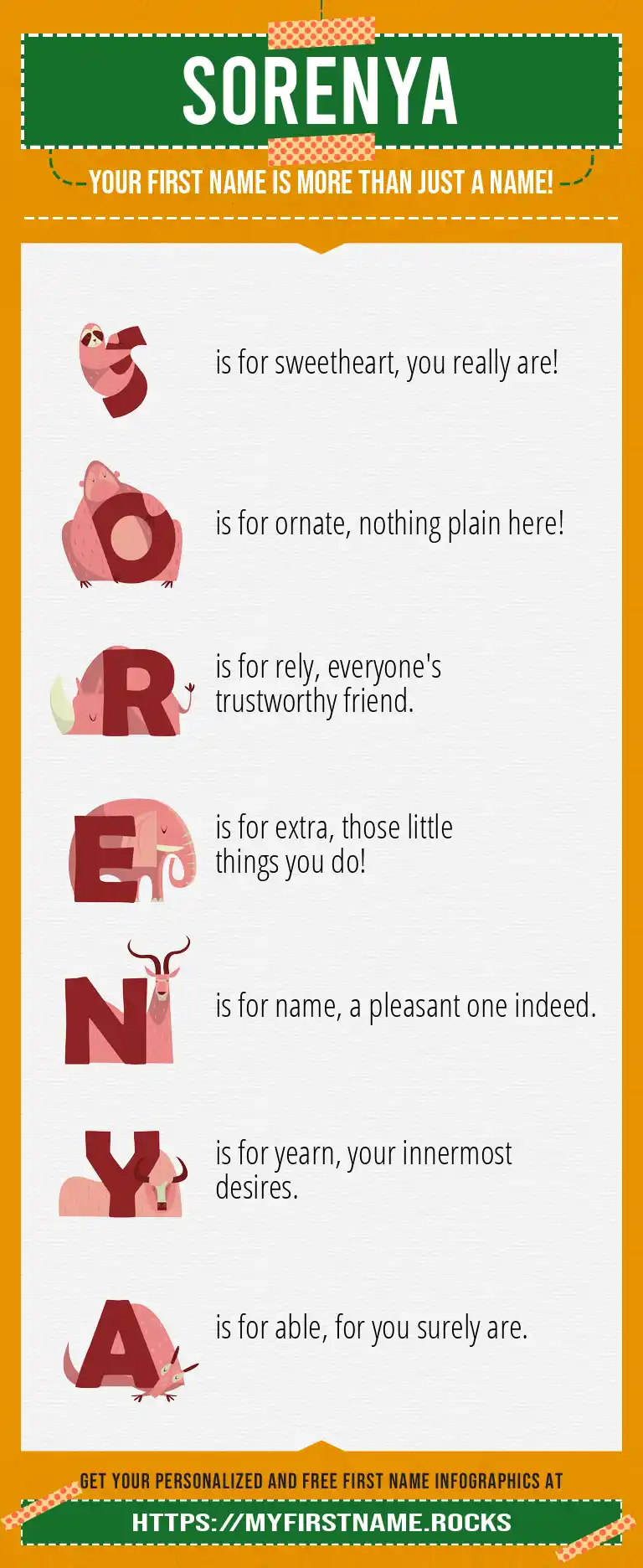 SORENYA

YOUR FIRST NAME IS MORE THAN JUST A NAME!

S

is for sweetheart, you really are!

O

is for ornate, nothing plain here!

R

is for rely, everyone's trustworthy friend.

E

is for extra, those little things you do!

N

is for name, a pleasant one indeed.

Y

is for yearn, your innermost desires.

A

is for able, for you surely are.

GET YOUR PERSONALIZED AND FREE FIRST NAME INFOGRAPHICS AT

HTTPS://MYFIRSTNAME.ROCKS