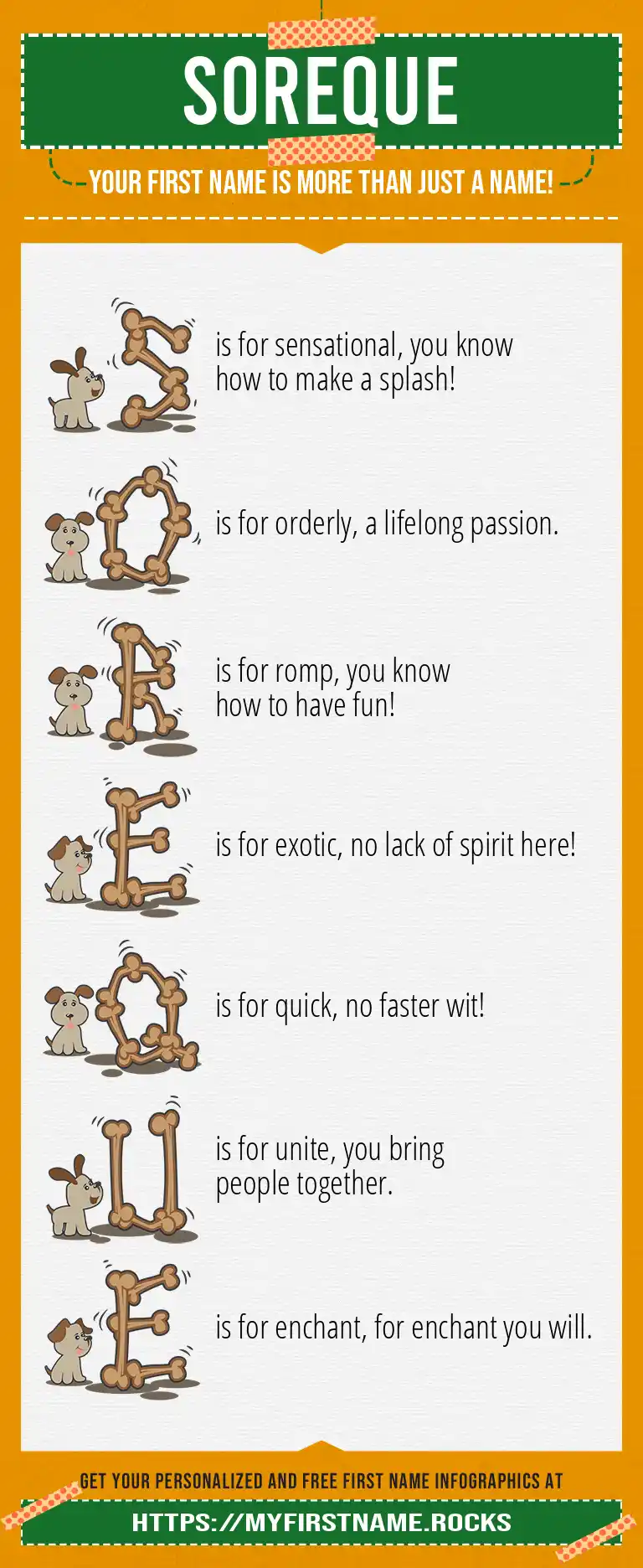 SOREQUE

YOUR FIRST NAME IS MORE THAN JUST A NAME!

S is for sensational, you know how to make a splash!

O is for orderly, a lifelong passion.

R is for romp, you know how to have fun!

E is for exotic, no lack of spirit here!

Q is for quick, no faster wit!

U is for unite, you bring people together.

E is for enchant, for enchant you will.

GET YOUR PERSONALIZED AND FREE FIRST NAME INFOGRAPHICS AT

HTTPS://MYFIRSTNAME.ROCKS