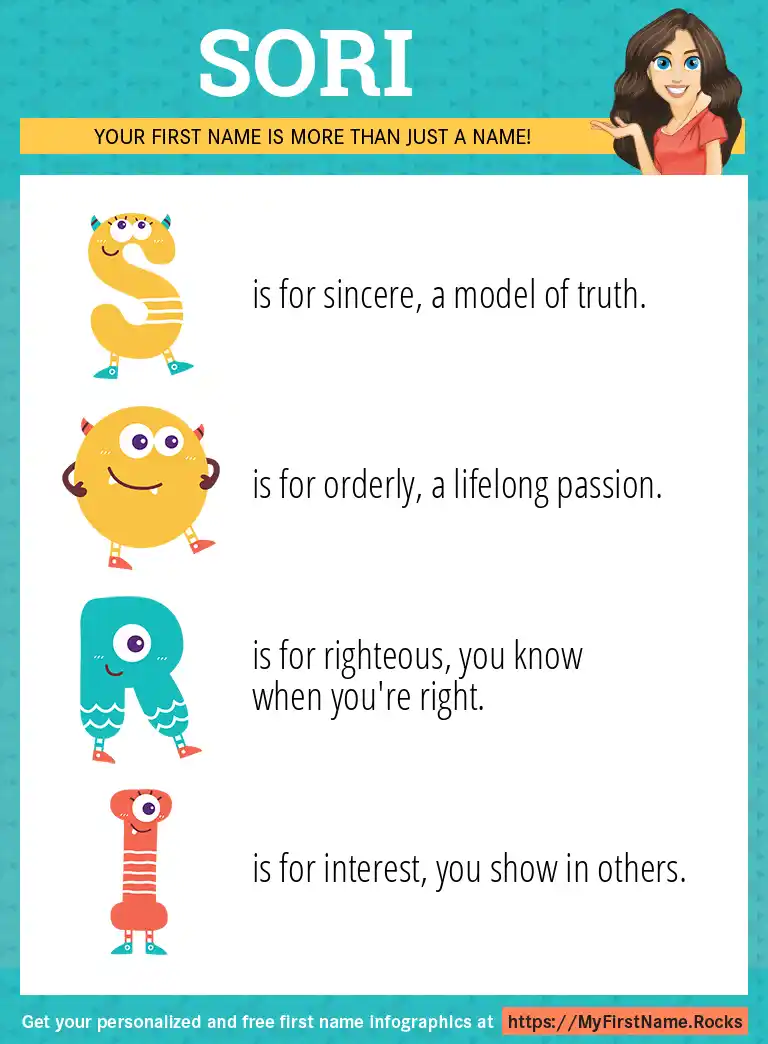 SORI

YOUR FIRST NAME IS MORE THAN JUST A NAME!

S is for sincere, a model of truth.

O is for orderly, a lifelong passion.

R is for righteous, you know when you're right.

I is for interest, you show in others.

Get your personalized and free first name infographics at https://MyFirstName.Rocks