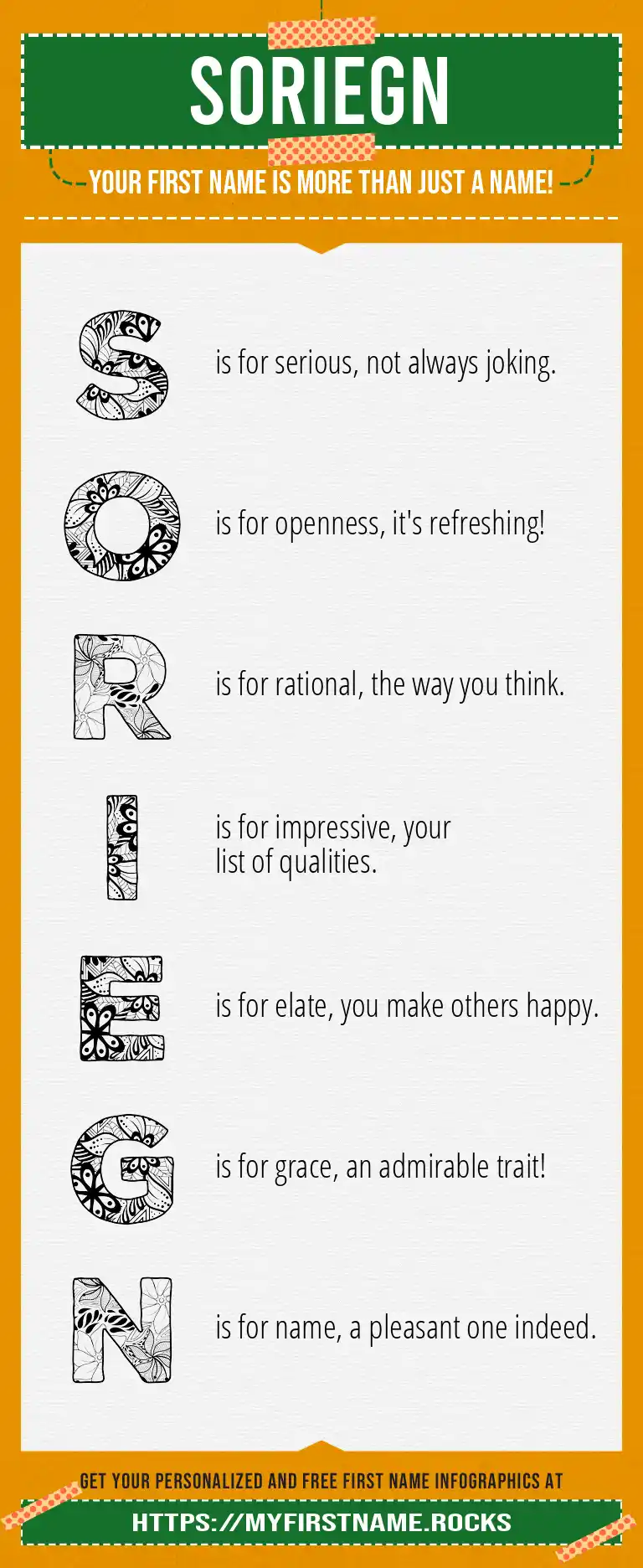 SORIEGN

YOUR FIRST NAME IS MORE THAN JUST A NAME!

S is for serious, not always joking.

O is for openness, it's refreshing!

R is for rational, the way you think.

I is for impressive, your list of qualities.

E is for elate, you make others happy.

G is for grace, an admirable trait!

N is for name, a pleasant one indeed.

GET YOUR PERSONALIZED AND FREE FIRST NAME INFOGRAPHICS AT

HTTPS://MYFIRSTNAME.ROCKS