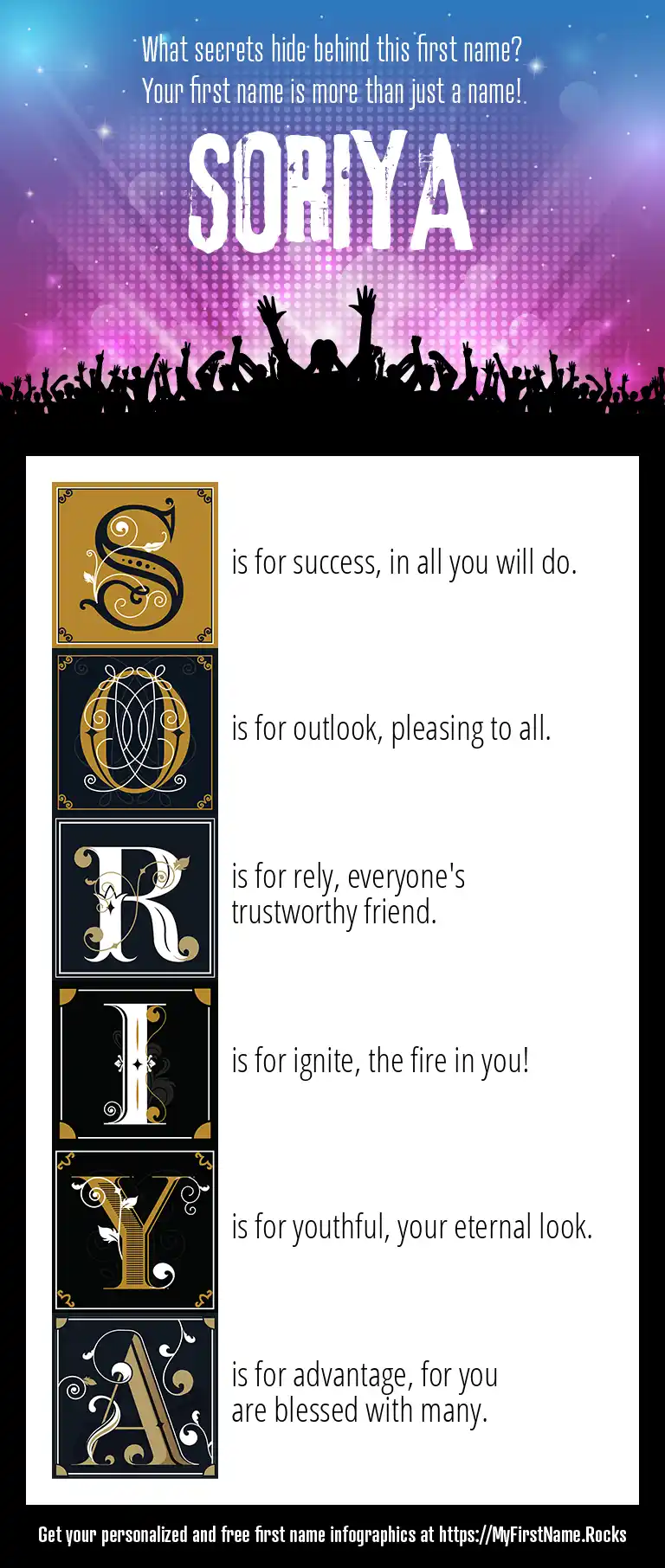 What secrets hide behind this first name?
Your first name is more than just a name!

SORIYA

S is for success, in all you will do.

O is for outlook, pleasing to all.

R is for rely, everyone's trustworthy friend.

I is for ignite, the fire in you!

Y is for youthful, your eternal look.

A is for advantage, for you are blessed with many.

Get your personalized and free first name infographics at https://MyFirstName.Rocks