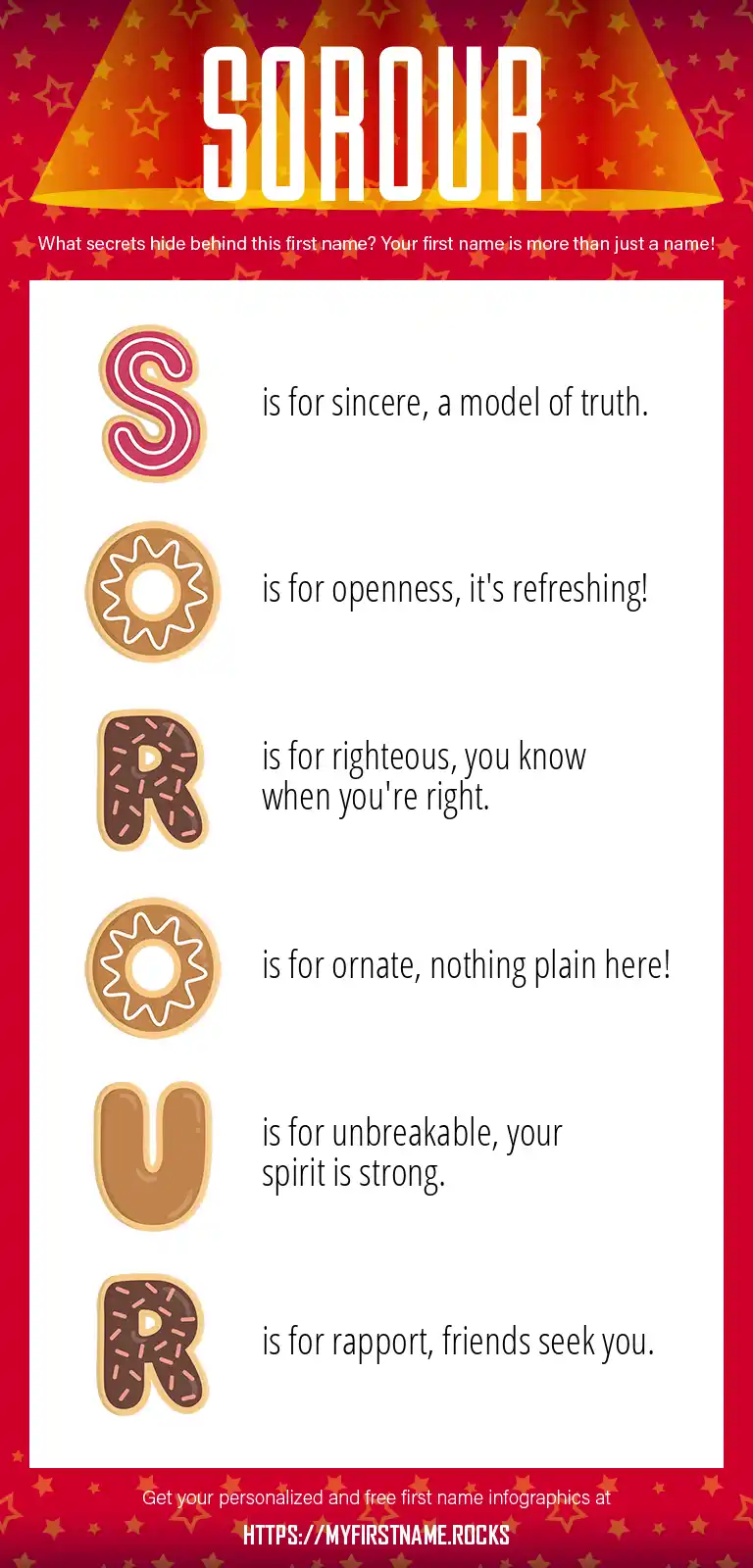 SOROUR

What secrets hide behind this first name? Your first name is more than just a name!

S is for sincere, a model of truth.

O is for openness, it's refreshing!

R is for righteous, you know when you're right.

O is for ornate, nothing plain here!

U is for unbreakable, your spirit is strong.

R is for rapport, friends seek you.

Get your personalized and free first name infographics at

HTTPS://MYFIRSTNAME.ROCKS