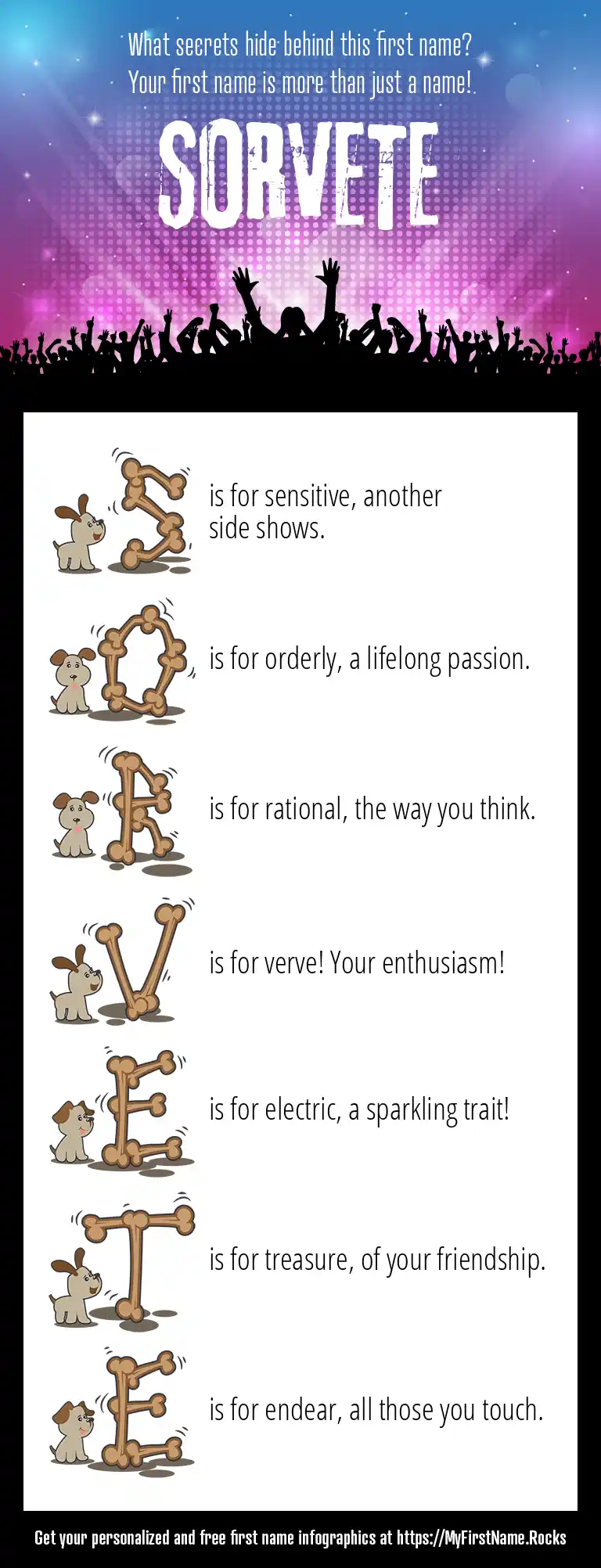 What secrets hide behind this first name?
Your first name is more than just a name!

SORVETE

S is for sensitive, another side shows.

O is for orderly, a lifelong passion.

R is for rational, the way you think.

V is for verve! Your enthusiasm!

E is for electric, a sparkling trait!

T is for treasure, of your friendship.

E is for endear, all those you touch.

Get your personalized and free first name infographics at https://MyFirstName.Rocks