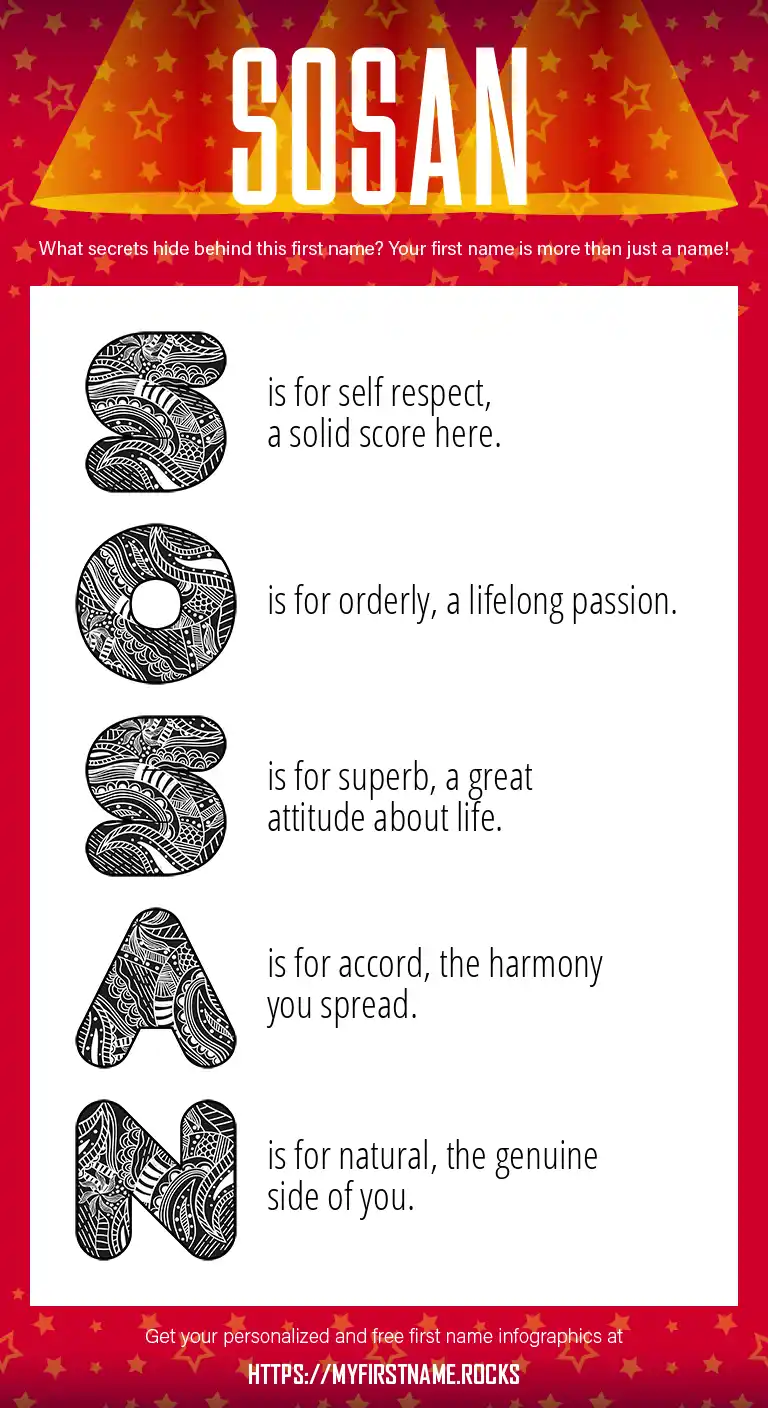 SOSAN

What secrets hide behind this first name? Your first name is more than just a name!

S is for self respect, a solid score here.

O is for orderly, a lifelong passion.

S is for superb, a great attitude about life.

A is for accord, the harmony you spread.

N is for natural, the genuine side of you.

Get your personalized and free first name infographics at

HTTPS://MYFIRSTNAME.ROCKS