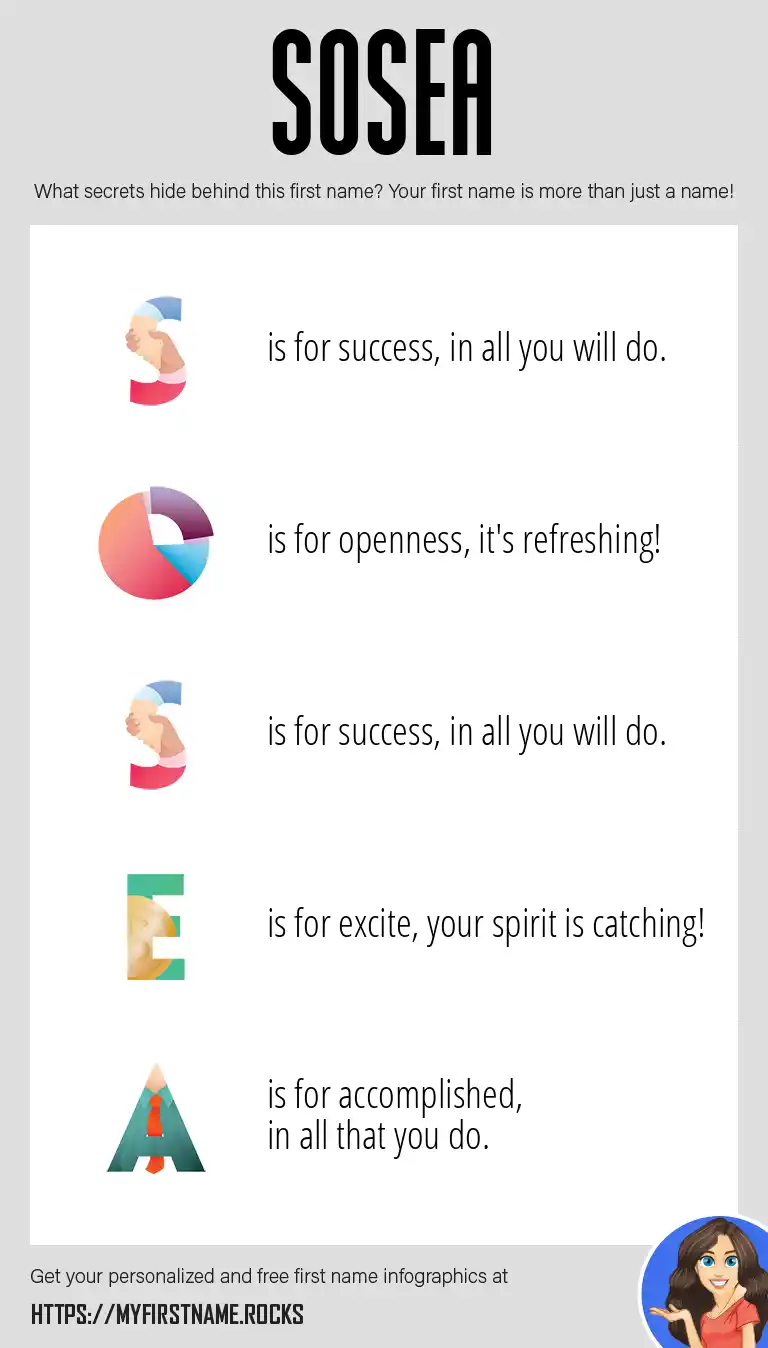 SOSEA

What secrets hide behind this first name? Your first name is more than just a name!

S is for success, in all you will do.

O is for openness, it's refreshing!

S is for success, in all you will do.

E is for excite, your spirit is catching!

A is for accomplished, in all that you do.

Get your personalized and free first name infographics at

HTTPS://MYFIRSTNAME.ROCKS