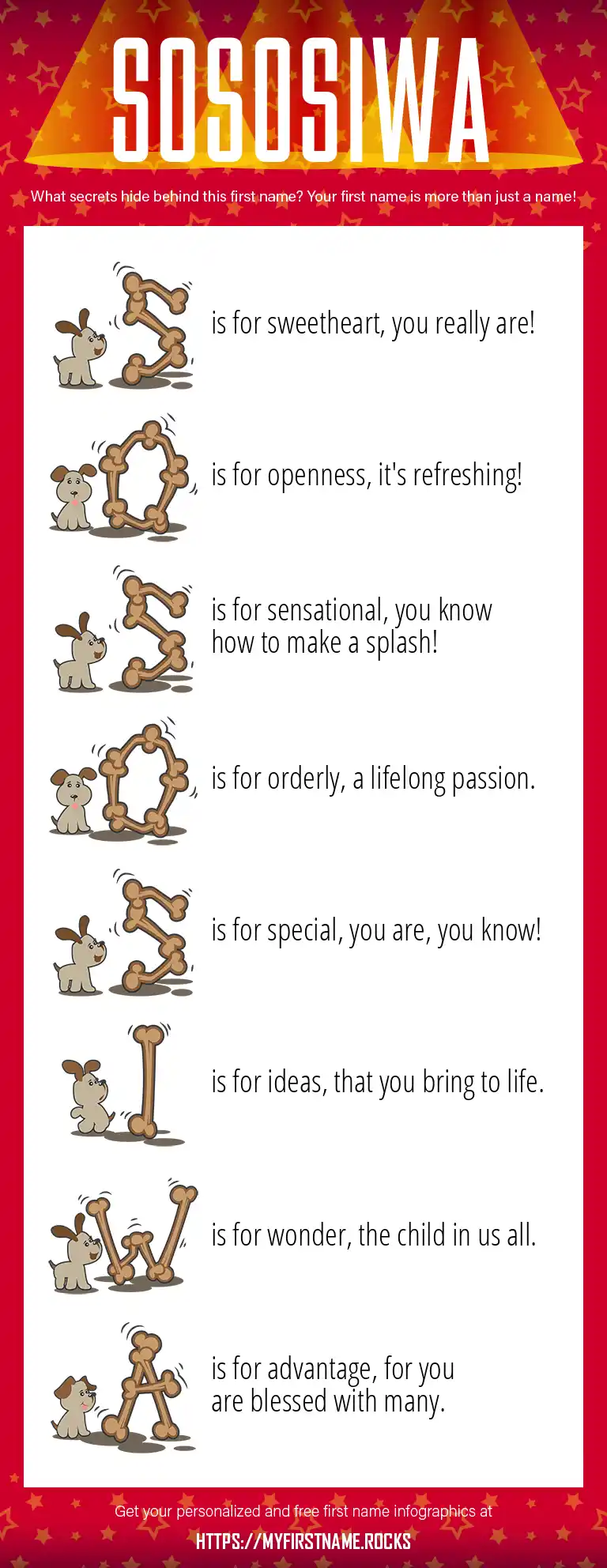 SOSOSIWA

What secrets hide behind this first name? Your first name is more than just a name!

S is for sweetheart, you really are!

O is for openness, it's refreshing!

S is for sensational, you know how to make a splash!

O is for orderly, a lifelong passion.

S is for special, you are, you know!

I is for ideas, that you bring to life.

W is for wonder, the child in us all.

A is for advantage, for you are blessed with many.

Get your personalized and free first name infographics at

HTTPS://MYFIRSTNAME.ROCKS