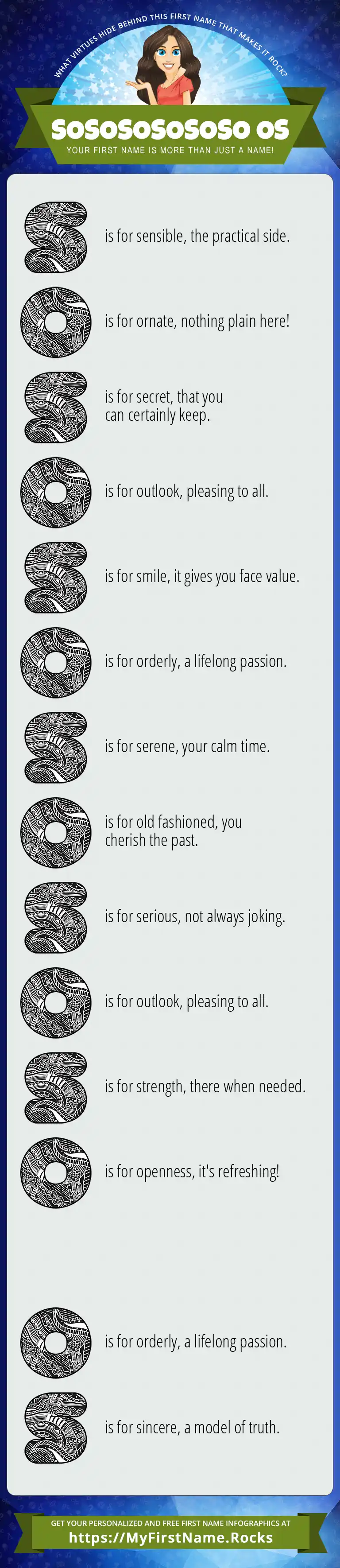 WHAT VIRTUES HIDE BEHIND THIS FIRST NAME THAT MAKES IT ROCK?

SOSOSOSOSOSO OS

YOUR FIRST NAME IS MORE THAN JUST A NAME!

S is for sensible, the practical side.

O is for ornate, nothing plain here!

S is for secret, that you can certainly keep.

O is for outlook, pleasing to all.

S is for smile, it gives you face value.

O is for orderly, a lifelong passion.

S is for serene, your calm time.

O is for old fashioned, you cherish the past.

S is for serious, not always joking.

O is for outlook, pleasing to all.

S is for strength, there when needed.

O is for openness, it's refreshing!

O is for orderly, a lifelong passion.

S is for sincere, a model of truth.

GET YOUR PERSONALIZED AND FREE FIRST NAME INFOGRAPHICS AT
https://MyFirstName.Rocks