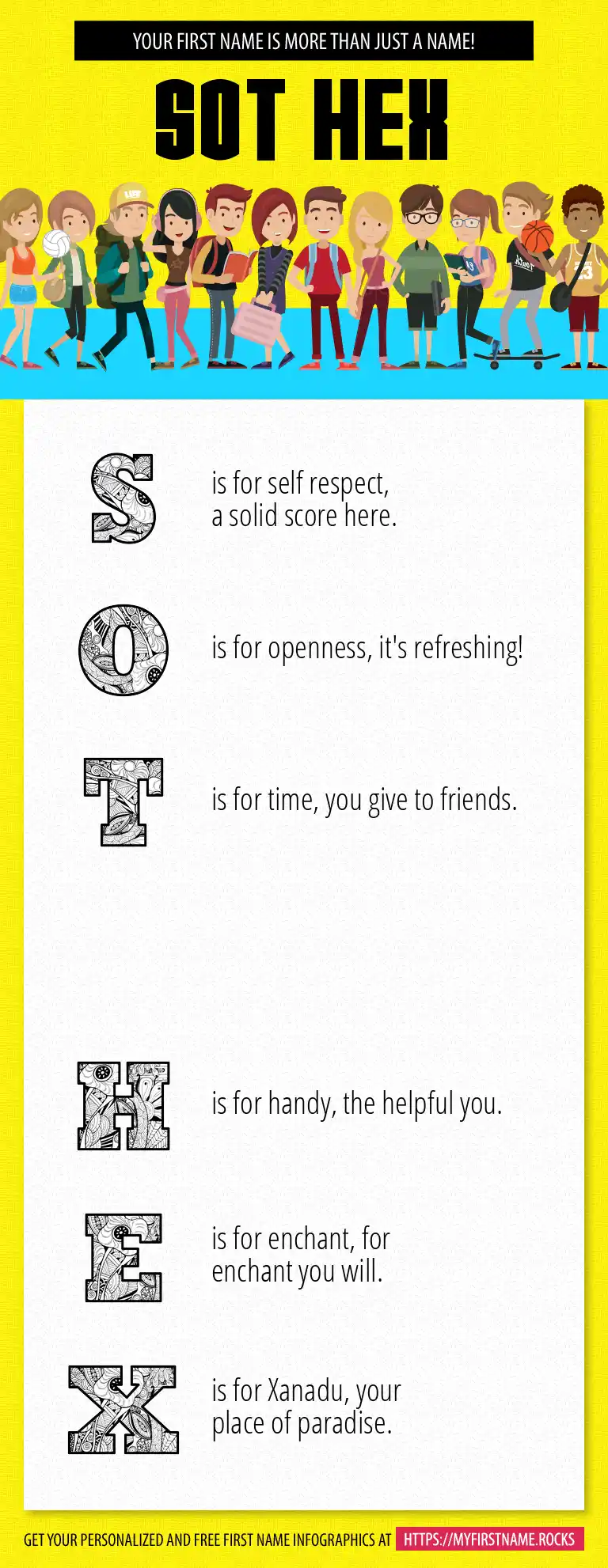 YOUR FIRST NAME IS MORE THAN JUST A NAME!

SOT HEX

S is for self respect, a solid score here.

O is for openness, it's refreshing!

T is for time, you give to friends.

H is for handy, the helpful you.

E is for enchant, for enchant you will.

X is for Xanadu, your place of paradise.

GET YOUR PERSONALIZED AND FREE FIRST NAME INFOGRAPHICS AT HTTPS://MYFIRSTNAME.ROCKS