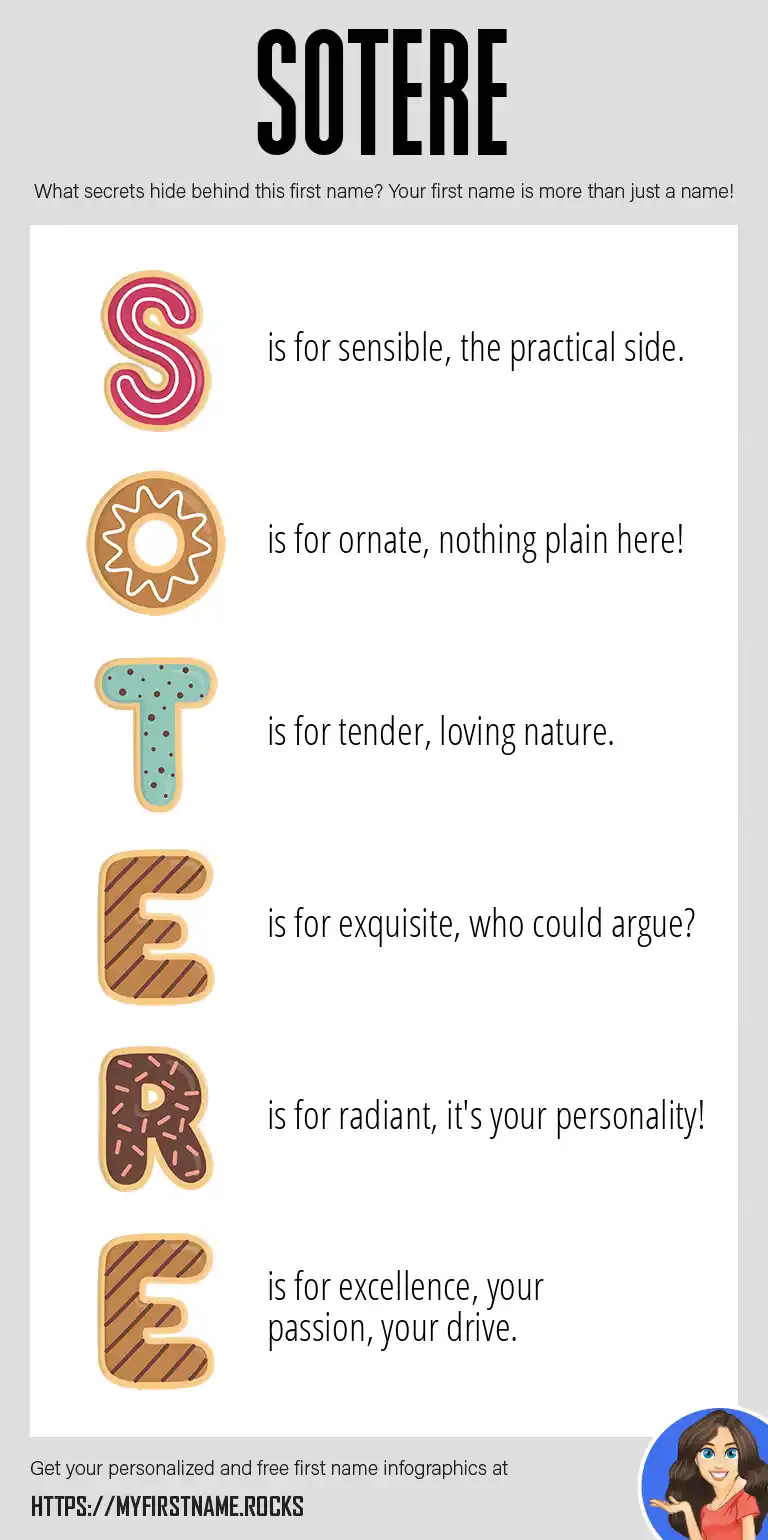 SOTERE

What secrets hide behind this first name? Your first name is more than just a name!

S is for sensible, the practical side.

O is for ornate, nothing plain here!

T is for tender, loving nature.

E is for exquisite, who could argue?

R is for radiant, it's your personality!

E is for excellence, your passion, your drive.

Get your personalized and free first name infographics at

HTTPS://MYFIRSTNAME.ROCKS