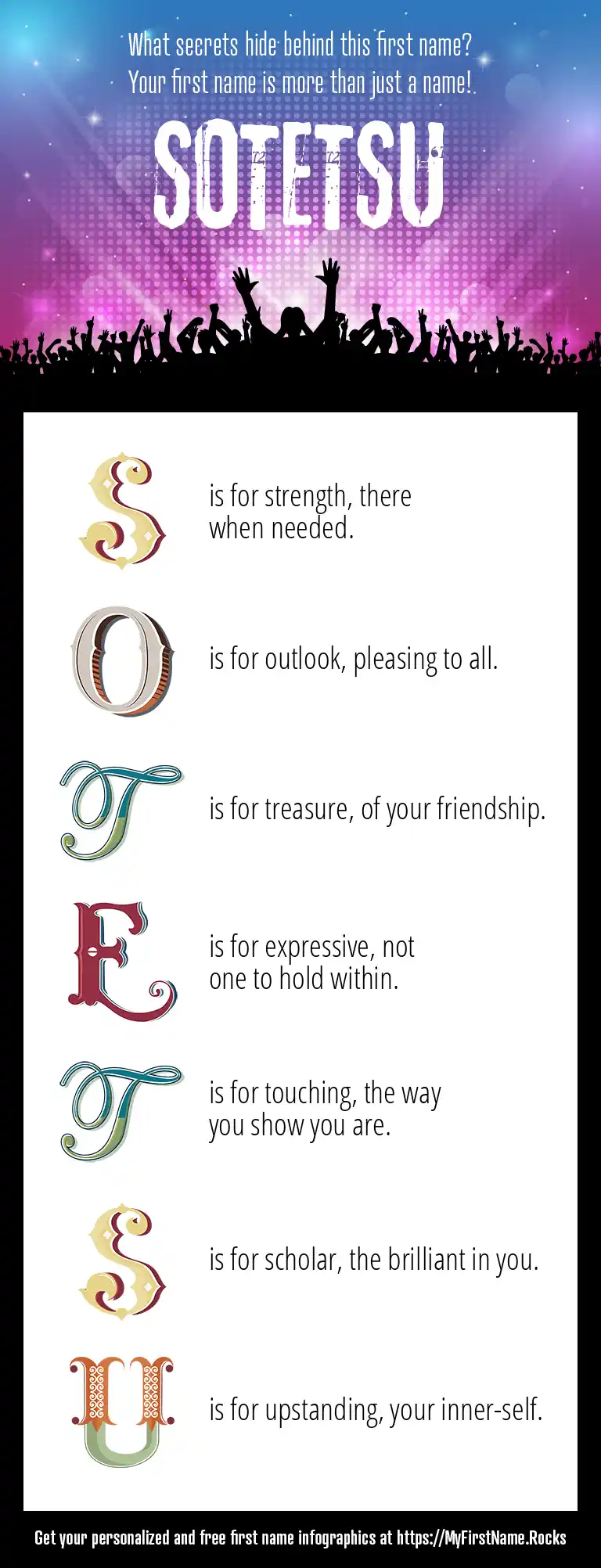 What secrets hide behind this first name?
Your first name is more than just a name!

SOTETSU

S is for strength, there when needed.

O is for outlook, pleasing to all.

T is for treasure, of your friendship.

E is for expressive, not one to hold within.

T is for touching, the way you show you are.

S is for scholar, the brilliant in you.

U is for upstanding, your inner-self.

Get your personalized and free first name infographics at https://MyFirstName.Rocks