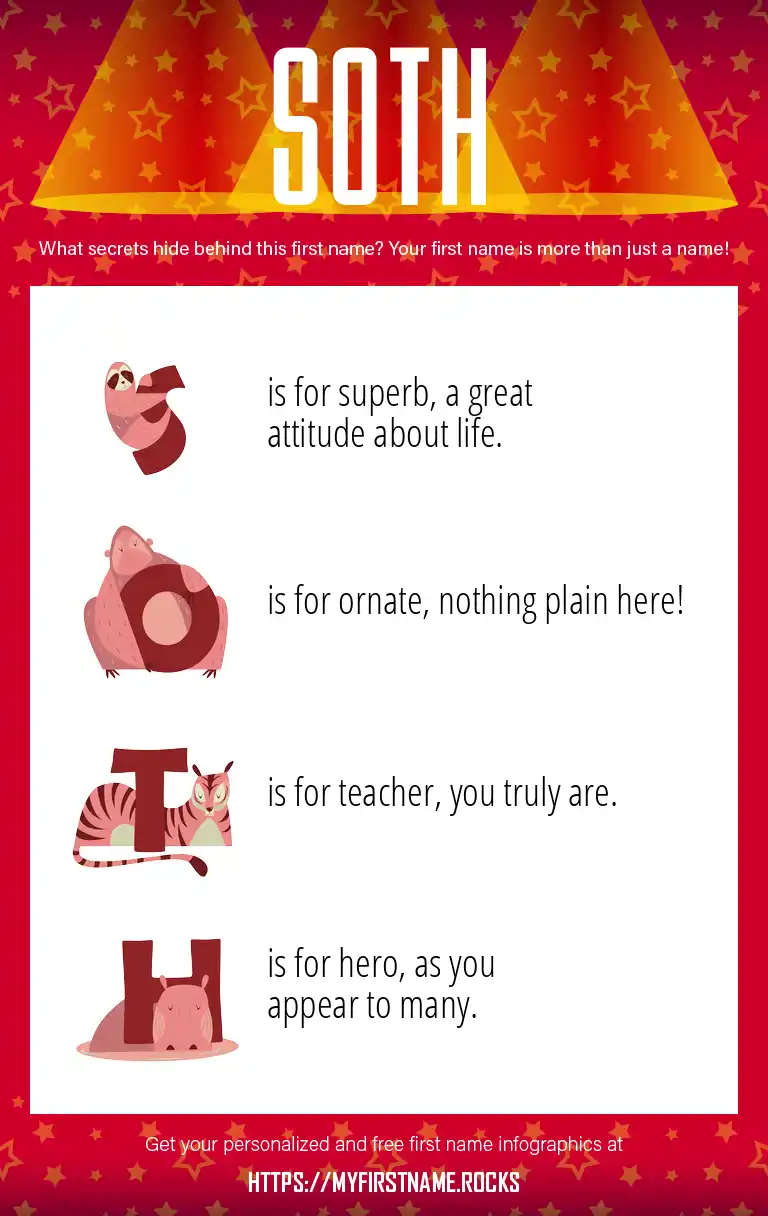 SOTH

What secrets hide behind this first name? Your first name is more than just a name!

S is for superb, a great attitude about life.

O is for ornate, nothing plain here!

T is for teacher, you truly are.

H is for hero, as you appear to many.

Get your personalized and free first name infographics at

HTTPS://MYFIRSTNAME.ROCKS