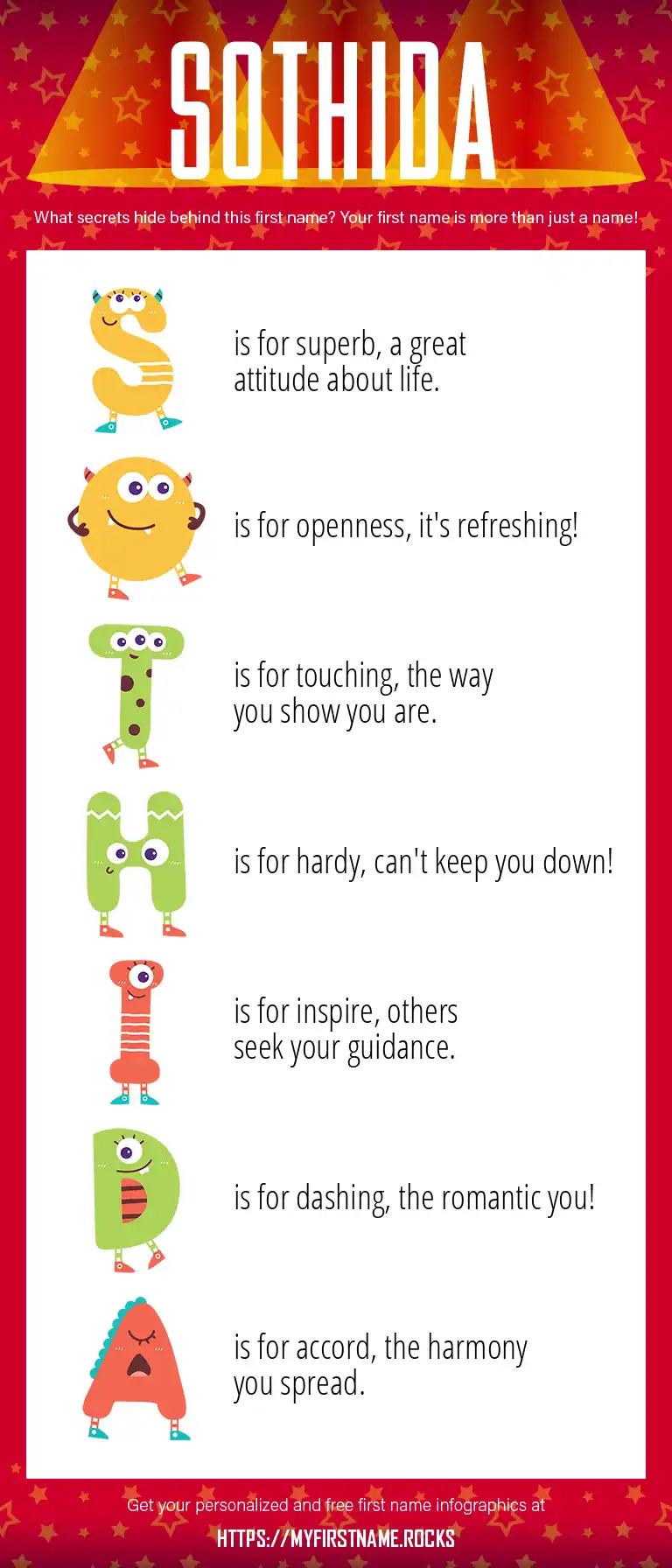 SOTHIDA

What secrets hide behind this first name? Your first name is more than just a name!

S is for superb, a great attitude about life.

O is for openness, it's refreshing!

T is for touching, the way you show you are.

H is for hardy, can't keep you down!

I is for inspire, others seek your guidance.

D is for dashing, the romantic you!

A is for accord, the harmony you spread.

Get your personalized and free first name infographics at

HTTPS://MYFIRSTNAME.ROCKS