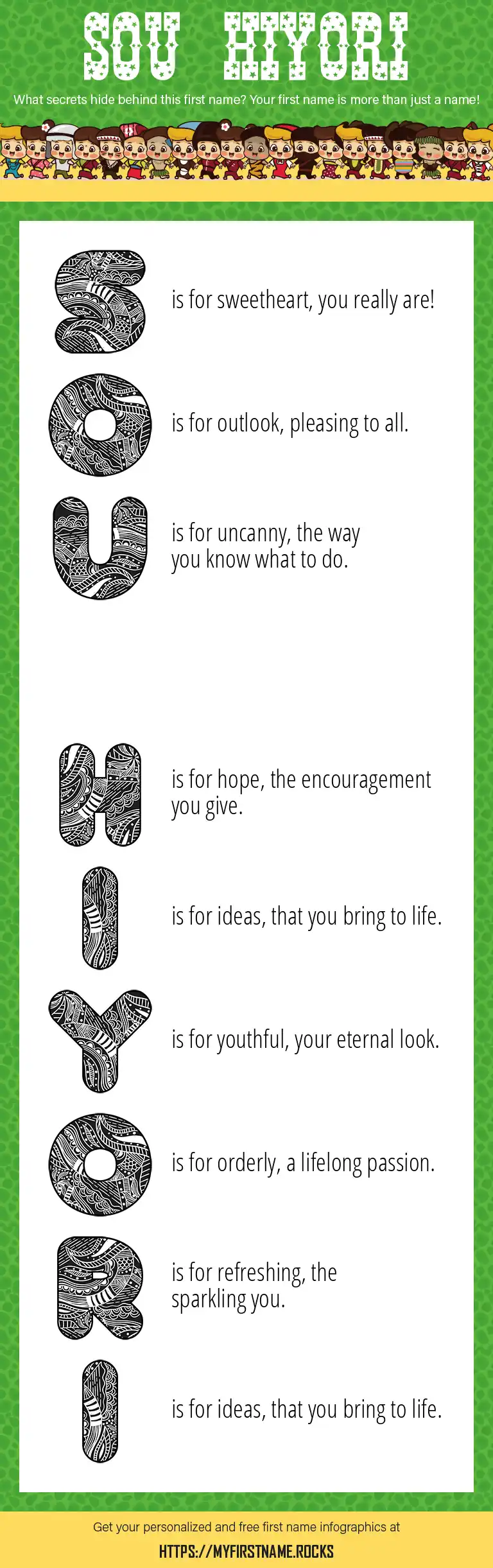 SOU HIYORI

What secrets hide behind this first name? Your first name is more than just a name!

S is for sweetheart, you really are!

O is for outlook, pleasing to all.

U is for uncanny, the way you know what to do.

H is for hope, the encouragement you give.

I is for ideas, that you bring to life.

Y is for youthful, your eternal look.

O is for orderly, a lifelong passion.

R is for refreshing, the sparkling you.

I is for ideas, that you bring to life.

Get your personalized and free first name infographics at

HTTPS://MYFIRSTNAME.ROCKS