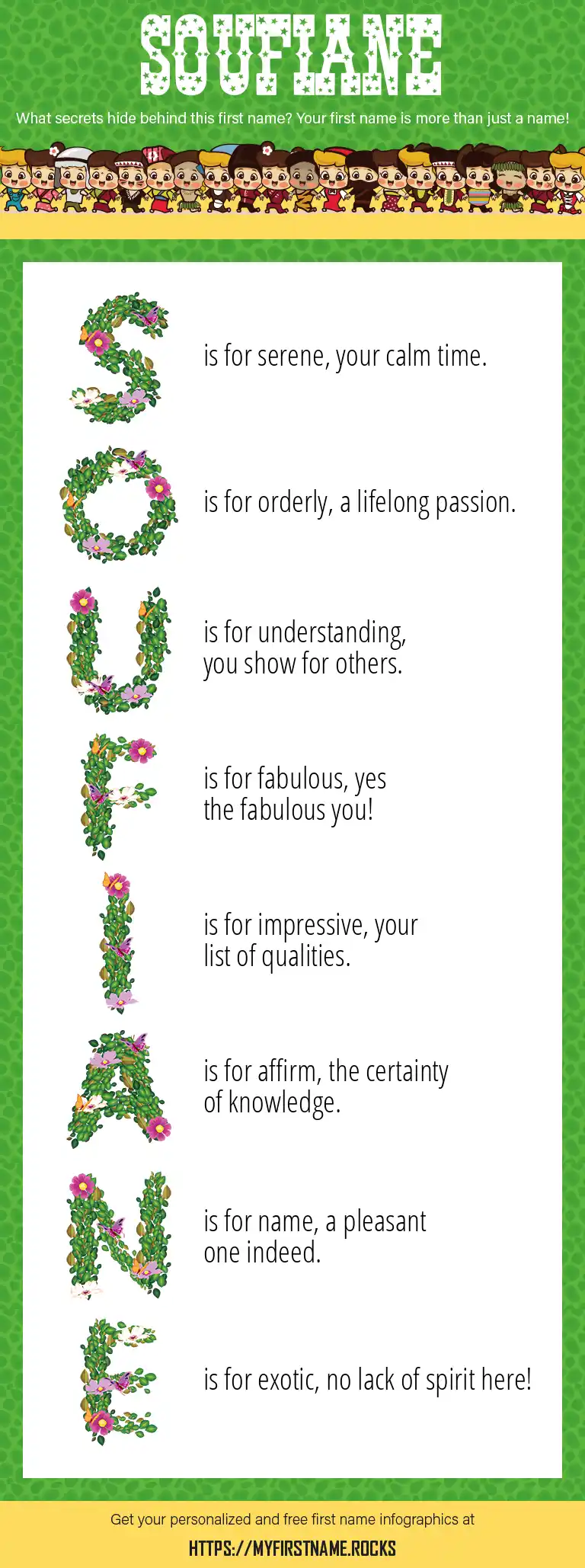 SOUFIANE

What secrets hide behind this first name? Your first name is more than just a name!

S is for serene, your calm time.

O is for orderly, a lifelong passion.

U is for understanding, you show for others.

F is for fabulous, yes the fabulous you!

I is for impressive, your list of qualities.

A is for affirm, the certainty of knowledge.

N is for name, a pleasant one indeed.

E is for exotic, no lack of spirit here!

Get your personalized and free first name infographics at

HTTPS://MYFIRSTNAME.ROCKS