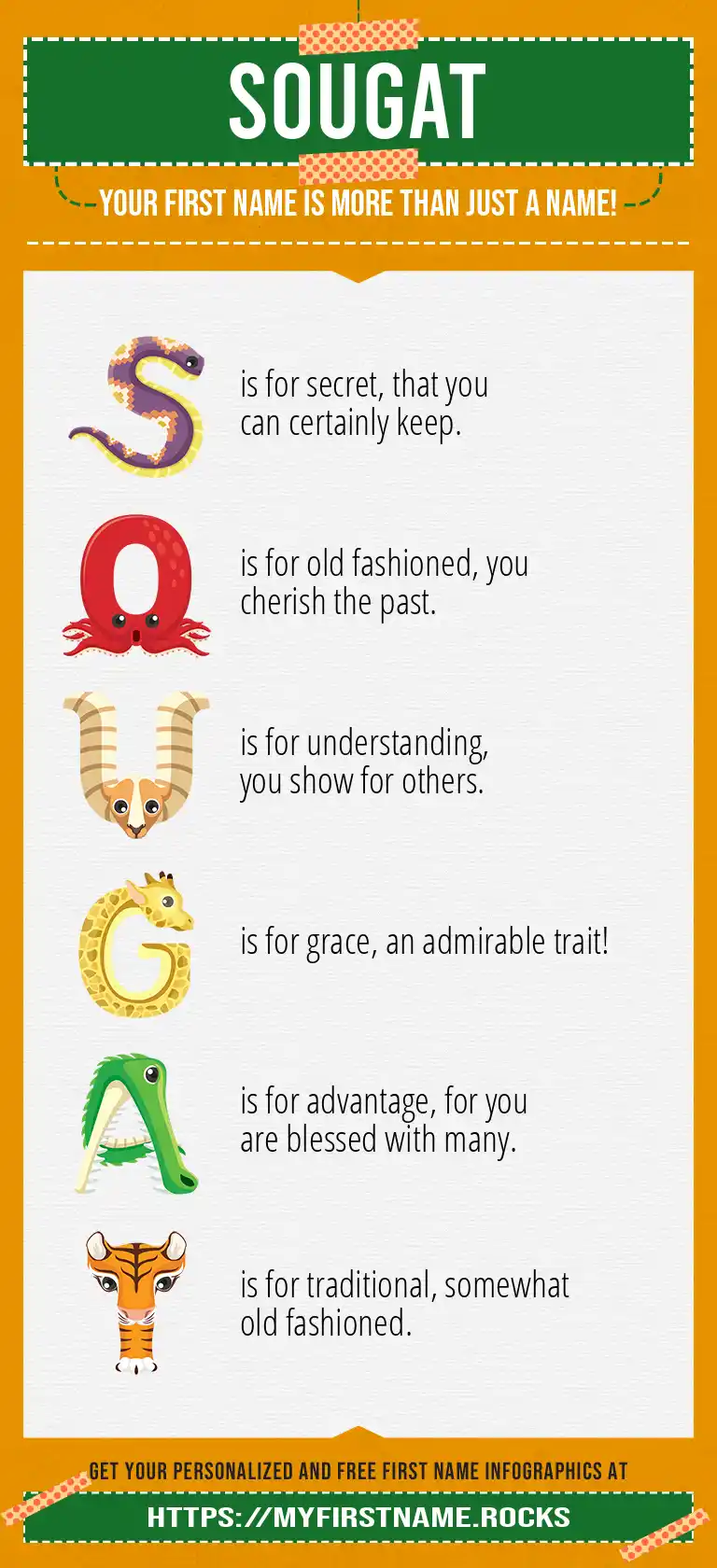 SOUGAT

YOUR FIRST NAME IS MORE THAN JUST A NAME!

S is for secret, that you can certainly keep.

O is for old fashioned, you cherish the past.

U is for understanding, you show for others.

G is for grace, an admirable trait!

A is for advantage, for you are blessed with many.

T is for traditional, somewhat old fashioned.

GET YOUR PERSONALIZED AND FREE FIRST NAME INFOGRAPHICS AT

HTTPS://MYFIRSTNAME.ROCKS