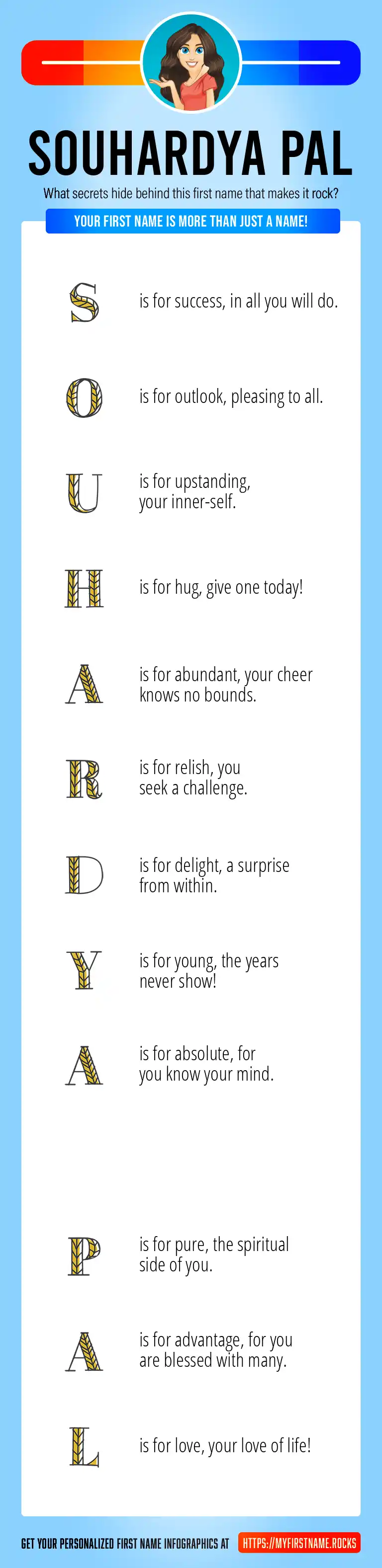 SOUHARDYA PAL

What secrets hide behind this first name that makes it rock?

YOUR FIRST NAME IS MORE THAN JUST A NAME!

S is for success, in all you will do.

O is for outlook, pleasing to all.

U is for upstanding, your inner-self.

H is for hug, give one today!

A is for abundant, your cheer knows no bounds.

R is for relish, you seek a challenge.

D is for delight, a surprise from within.

Y is for young, the years never show!

A is for absolute, for you know your mind.

P is for pure, the spiritual side of you.

A is for advantage, for you are blessed with many.

L is for love, your love of life!

GET YOUR PERSONALIZED FIRST NAME INFOGRAPHICS AT HTTPS://MYFIRSTNAME.ROCKS