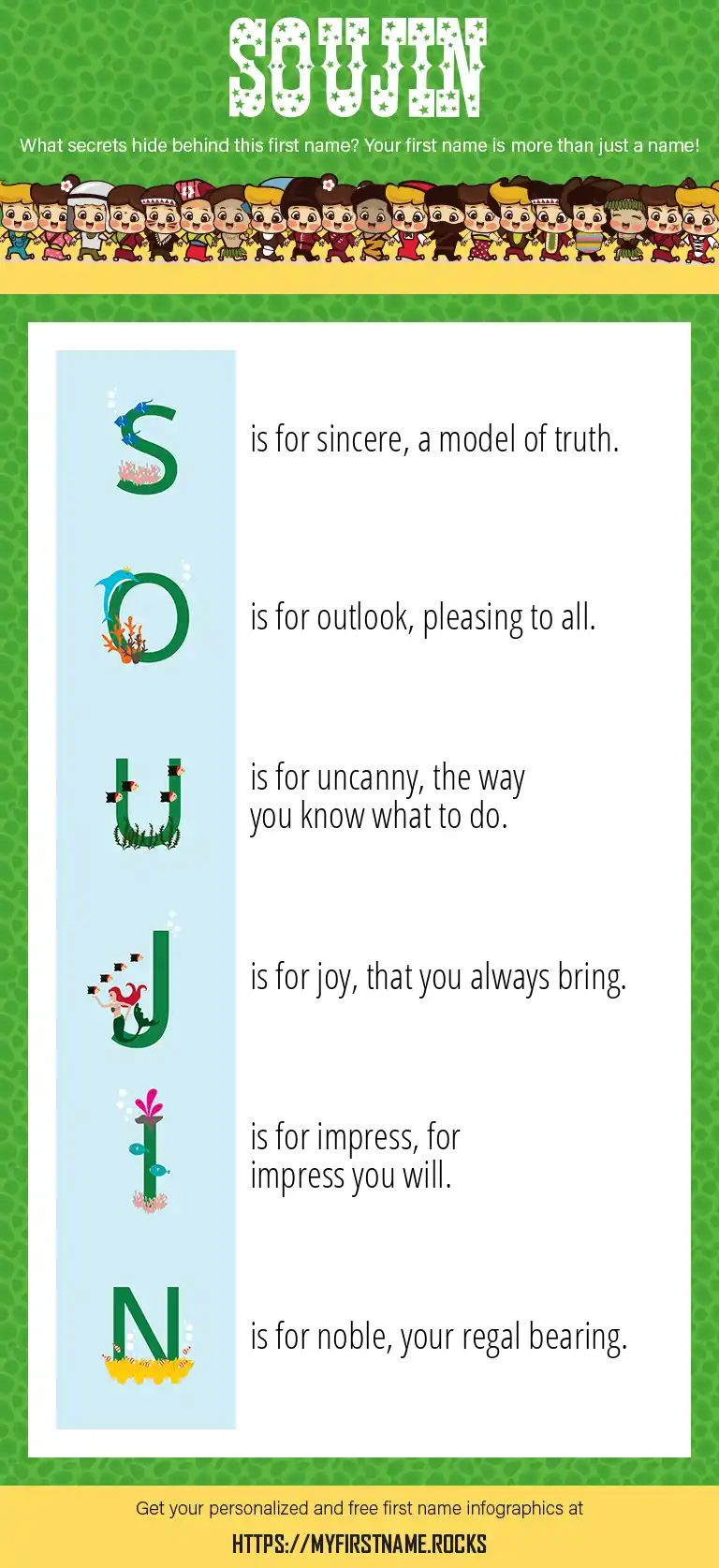 SOUJIN

What secrets hide behind this first name? Your first name is more than just a name!

S is for sincere, a model of truth.

O is for outlook, pleasing to all.

U is for uncanny, the way you know what to do.

J is for joy, that you always bring.

I is for impress, for impress you will.

N is for noble, your regal bearing.

Get your personalized and free first name infographics at

HTTPS://MYFIRSTNAME.ROCKS