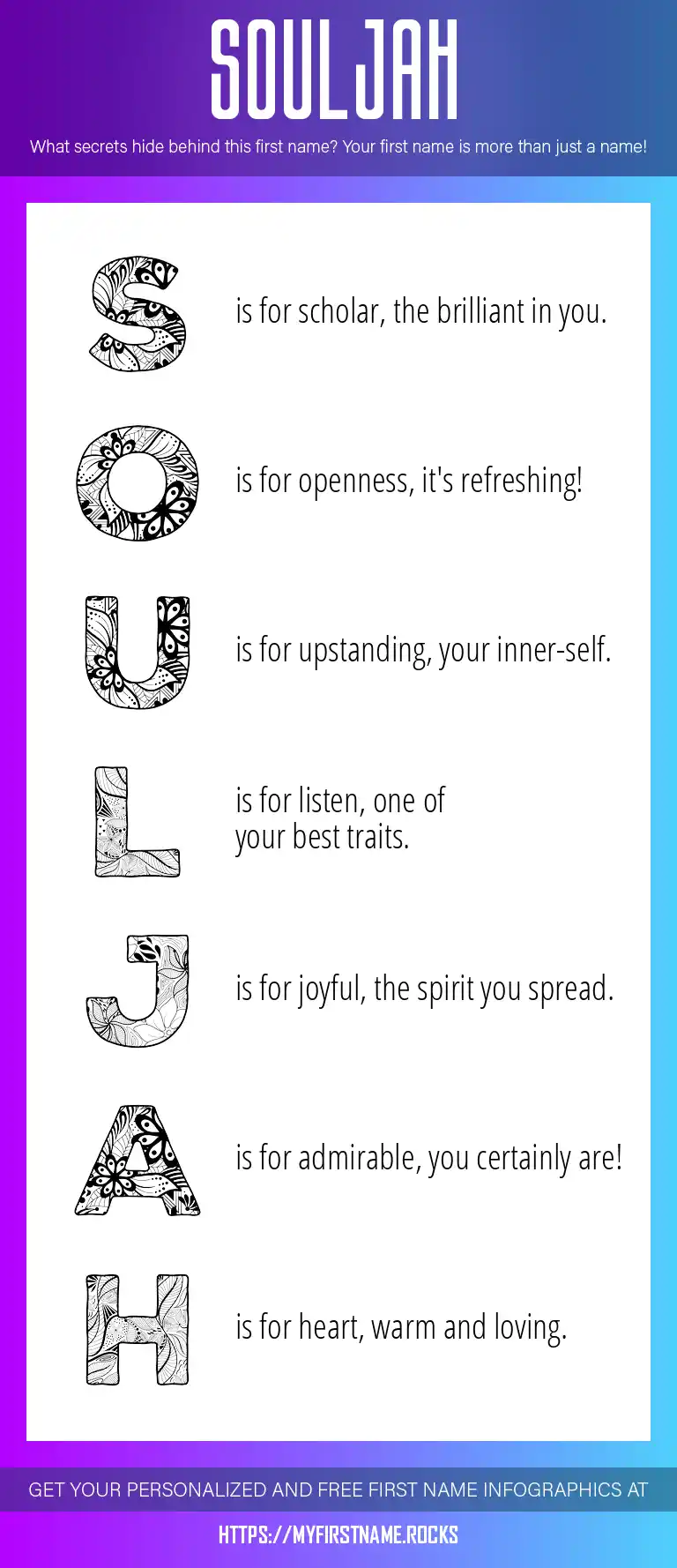 SOULJAH

What secrets hide behind this first name? Your first name is more than just a name!

S is for scholar, the brilliant in you.

O is for openness, it's refreshing!

U is for upstanding, your inner-self.

L is for listen, one of your best traits.

J is for joyful, the spirit you spread.

A is for admirable, you certainly are!

H is for heart, warm and loving.

GET YOUR PERSONALIZED AND FREE FIRST NAME INFOGRAPHICS AT

HTTPS://MYFIRSTNAME.ROCKS