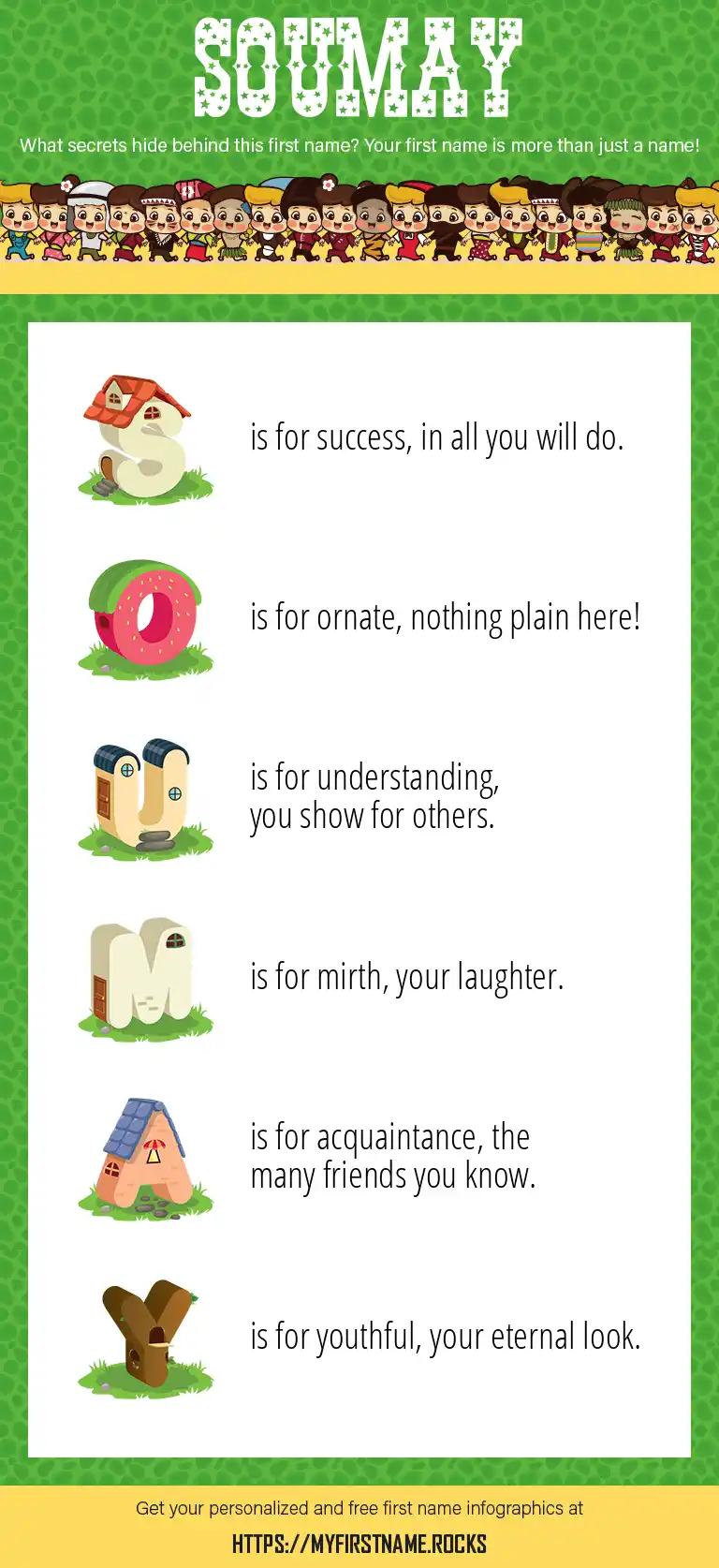 SOUMAY

What secrets hide behind this first name? Your first name is more than just a name!

S is for success, in all you will do.

O is for ornate, nothing plain here!

U is for understanding, you show for others.

M is for mirth, your laughter.

A is for acquaintance, the many friends you know.

Y is for youthful, your eternal look.

Get your personalized and free first name infographics at

HTTPS://MYFIRSTNAME.ROCKS