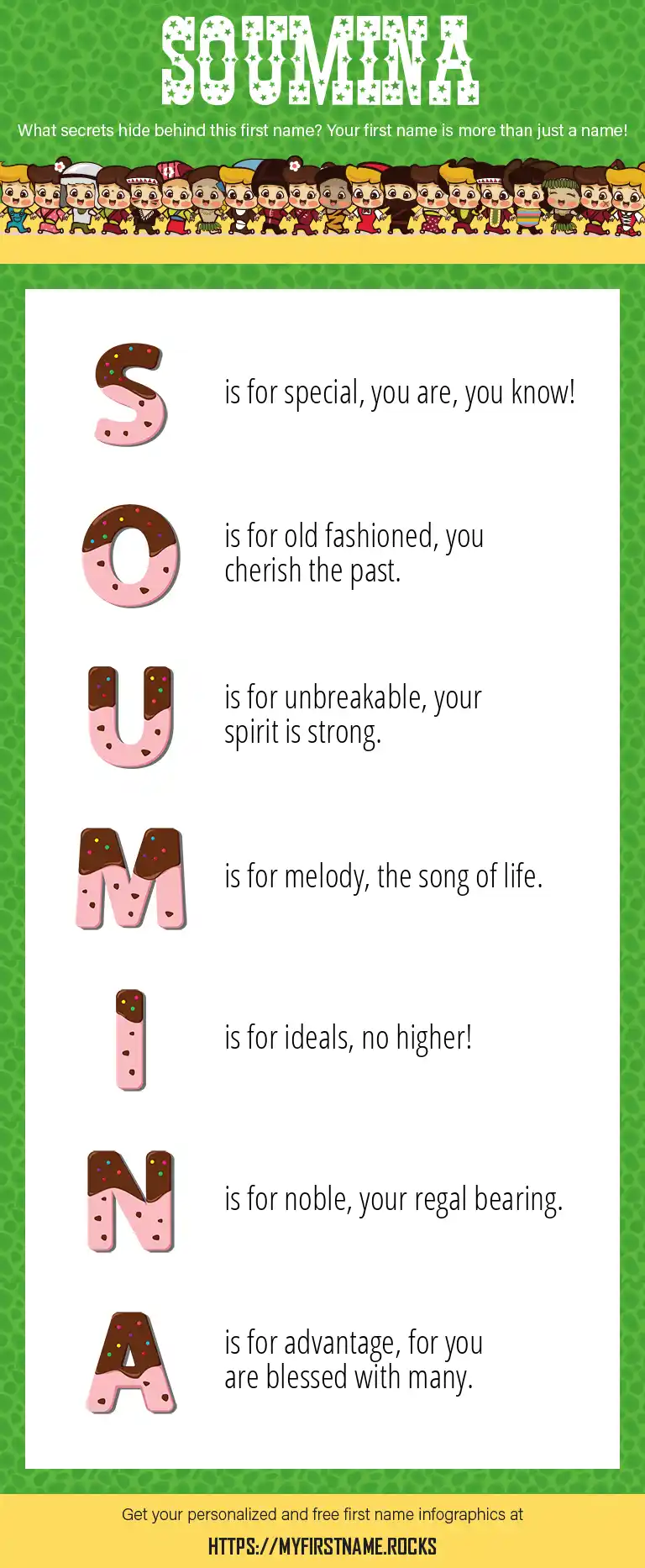 SOUMINA

What secrets hide behind this first name? Your first name is more than just a name!

S is for special, you are, you know!

O is for old fashioned, you cherish the past.

U is for unbreakable, your spirit is strong.

M is for melody, the song of life.

I is for ideals, no higher!

N is for noble, your regal bearing.

A is for advantage, for you are blessed with many.

Get your personalized and free first name infographics at

HTTPS://MYFIRSTNAME.ROCKS