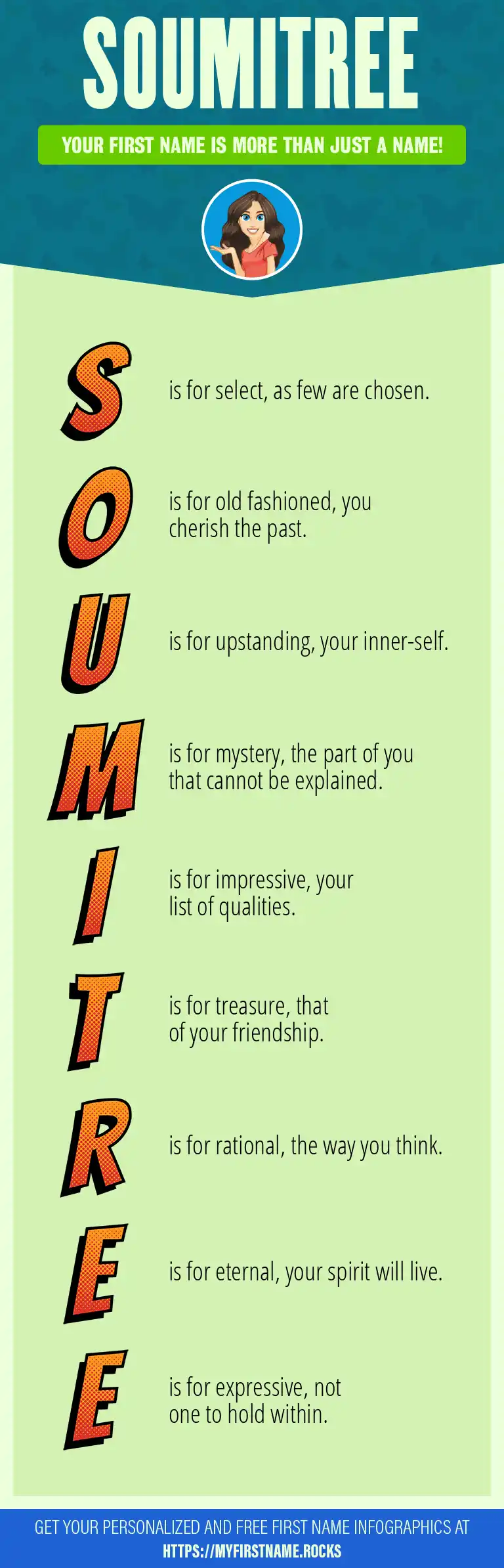 SOUMITREE

YOUR FIRST NAME IS MORE THAN JUST A NAME!

S is for select, as few are chosen.

O is for old fashioned, you cherish the past.

U is for upstanding, your inner-self.

M is for mystery, the part of you that cannot be explained.

I is for impressive, your list of qualities.

T is for treasure, that of your friendship.

R is for rational, the way you think.

E is for eternal, your spirit will live.

E is for expressive, not one to hold within.

GET YOUR PERSONALIZED AND FREE FIRST NAME INFOGRAPHICS AT HTTPS://MYFIRSTNAME.ROCKS