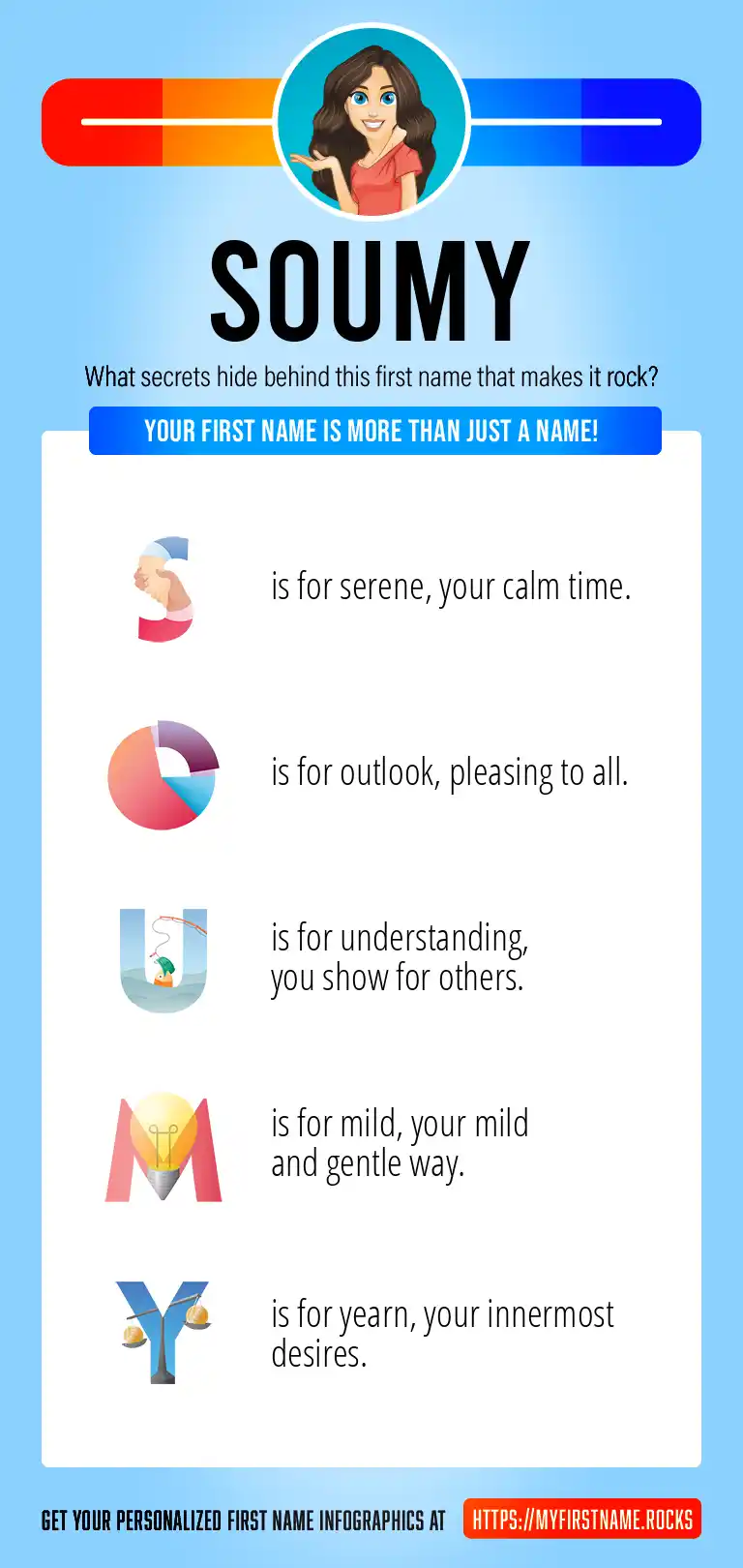 SOUMY

What secrets hide behind this first name that makes it rock?

YOUR FIRST NAME IS MORE THAN JUST A NAME!

S is for serene, your calm time.

O is for outlook, pleasing to all.

U is for understanding, you show for others.

M is for mild, your mild and gentle way.

Y is for yearn, your innermost desires.

GET YOUR PERSONALIZED FIRST NAME INFOGRAPHICS AT HTTPS://MYFIRSTNAME.ROCKS