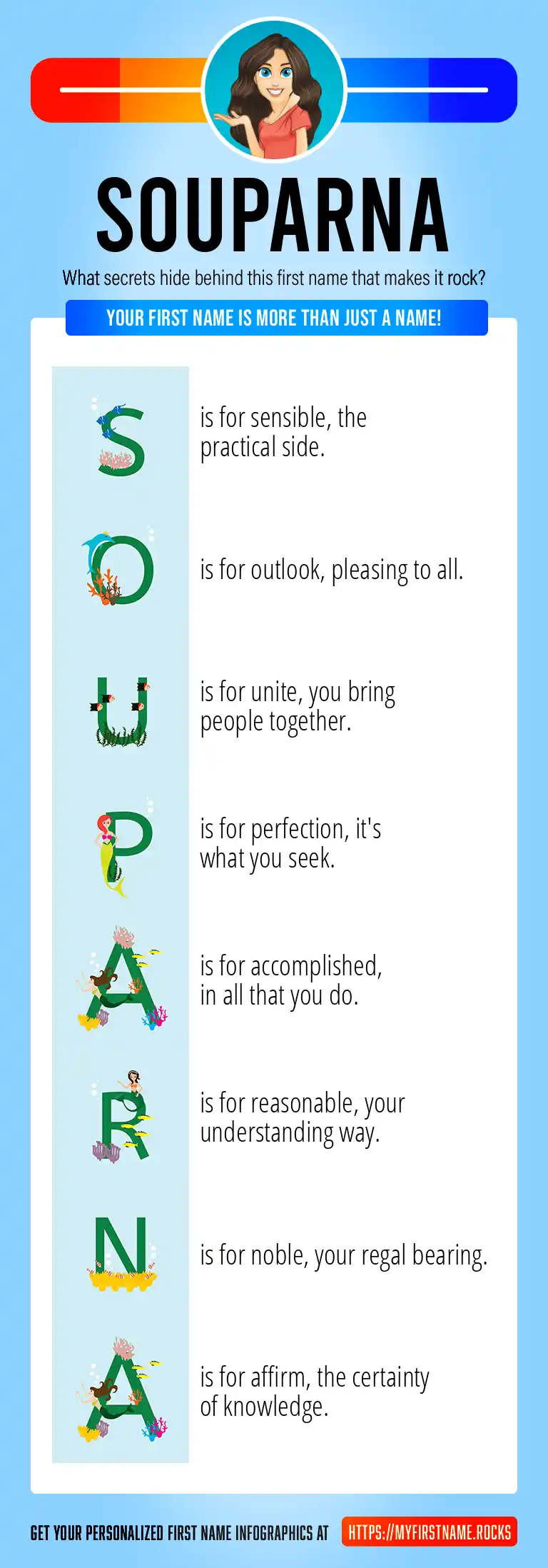 SOUPARNA

What secrets hide behind this first name that makes it rock?

YOUR FIRST NAME IS MORE THAN JUST A NAME!

S is for sensible, the practical side.

O is for outlook, pleasing to all.

U is for unite, you bring people together.

P is for perfection, it's what you seek.

A is for accomplished, in all that you do.

R is for reasonable, your understanding way.

N is for noble, your regal bearing.

A is for affirm, the certainty of knowledge.

GET YOUR PERSONALIZED FIRST NAME INFOGRAPHICS AT HTTPS://MYFIRSTNAME.ROCKS