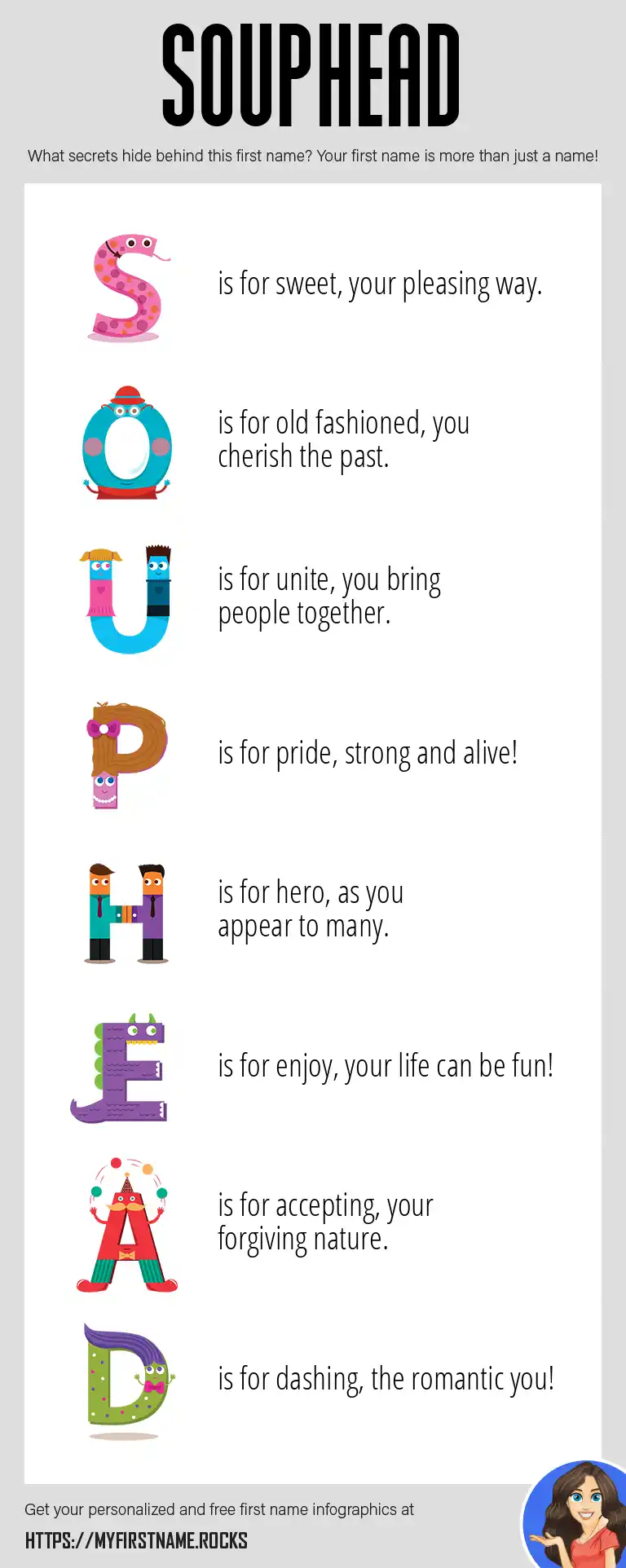 SOUPHEAD

What secrets hide behind this first name? Your first name is more than just a name!

S is for sweet, your pleasing way.

O is for old fashioned, you cherish the past.

U is for unite, you bring people together.

P is for pride, strong and alive!

H is for hero, as you appear to many.

E is for enjoy, your life can be fun!

A is for accepting, your forgiving nature.

D is for dashing, the romantic you!

Get your personalized and free first name infographics at

HTTPS://MYFIRSTNAME.ROCKS