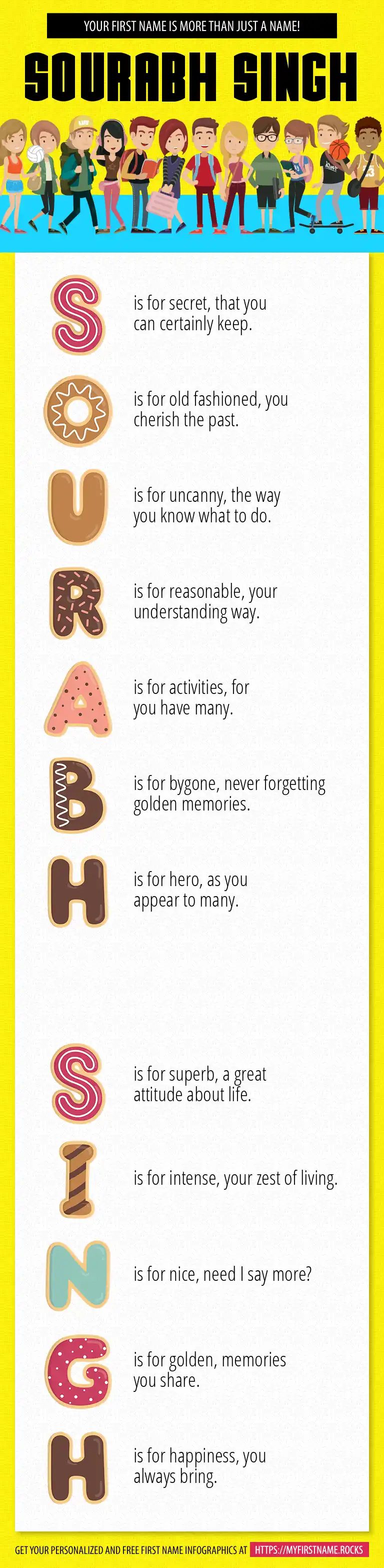 YOUR FIRST NAME IS MORE THAN JUST A NAME!

SOURABH SINGH

S is for secret, that you can certainly keep.

O is for old fashioned, you cherish the past.

U is for uncanny, the way you know what to do.

R is for reasonable, your understanding way.

A is for activities, for you have many.

B is for bygone, never forgetting golden memories.

H is for hero, as you appear to many.

S is for superb, a great attitude about life.

I is for intense, your zest of living.

N is for nice, need I say more?

G is for golden, memories you share.

H is for happiness, you always bring.

GET YOUR PERSONALIZED AND FREE FIRST NAME INFOGRAPHICS AT HTTPS://MYFIRSTNAME.ROCKS