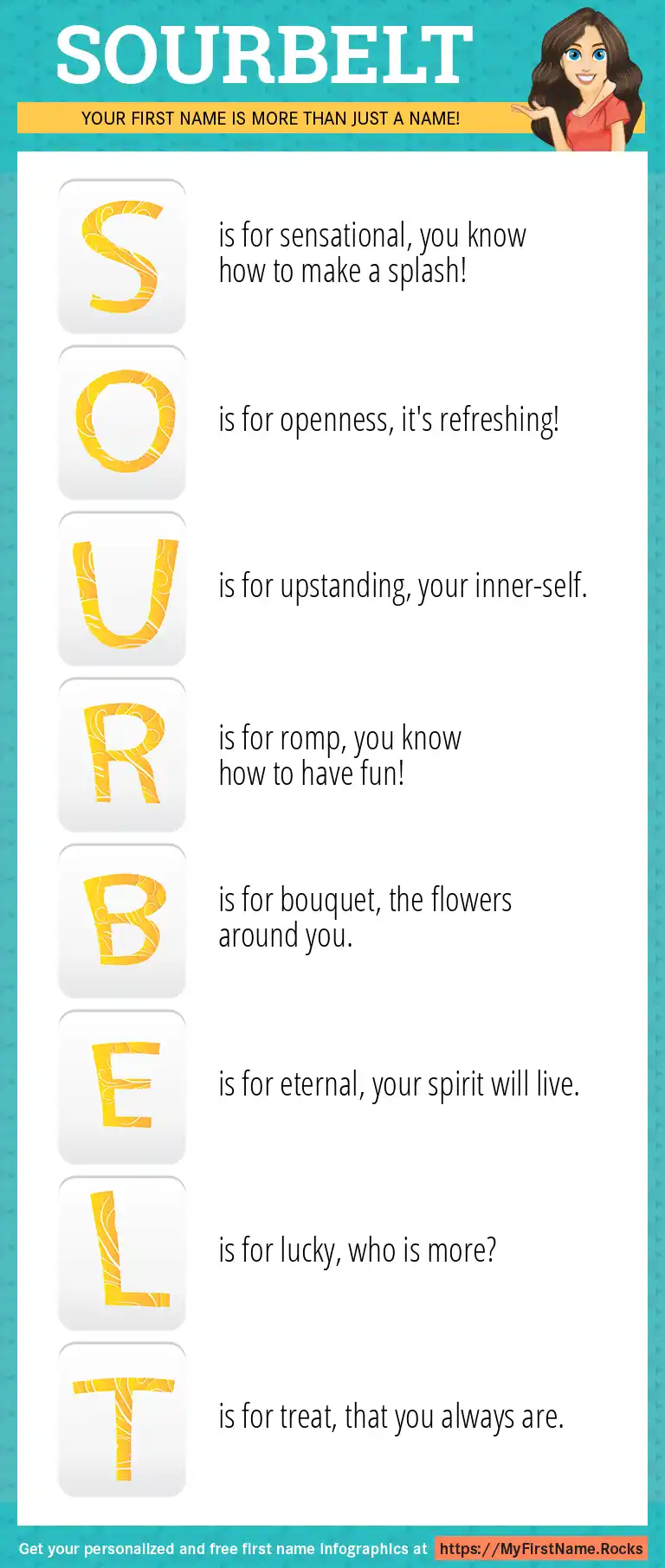 SOURBELT

YOUR FIRST NAME IS MORE THAN JUST A NAME!

S is for sensational, you know how to make a splash!

O is for openness, it's refreshing!

U is for upstanding, your inner-self.

R is for romp, you know how to have fun!

B is for bouquet, the flowers around you.

E is for eternal, your spirit will live.

L is for lucky, who is more?

T is for treat, that you always are.

Get your personalized and free first name infographics at https://MyFirstName.Rocks