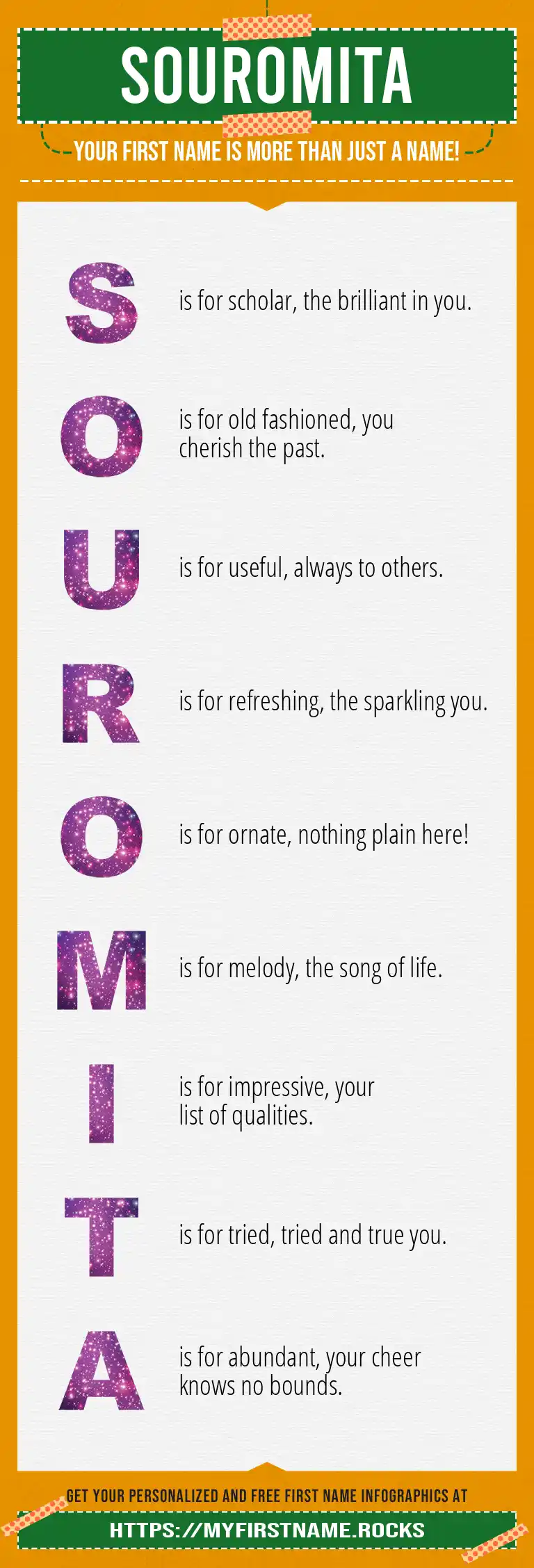 SOUROMITA

YOUR FIRST NAME IS MORE THAN JUST A NAME!

S is for scholar, the brilliant in you.

O is for old fashioned, you cherish the past.

U is for useful, always to others.

R is for refreshing, the sparkling you.

O is for ornate, nothing plain here!

M is for melody, the song of life.

I is for impressive, your list of qualities.

T is for tried, tried and true you.

A is for abundant, your cheer knows no bounds.

GET YOUR PERSONALIZED AND FREE FIRST NAME INFOGRAPHICS AT

HTTPS://MYFIRSTNAME.ROCKS